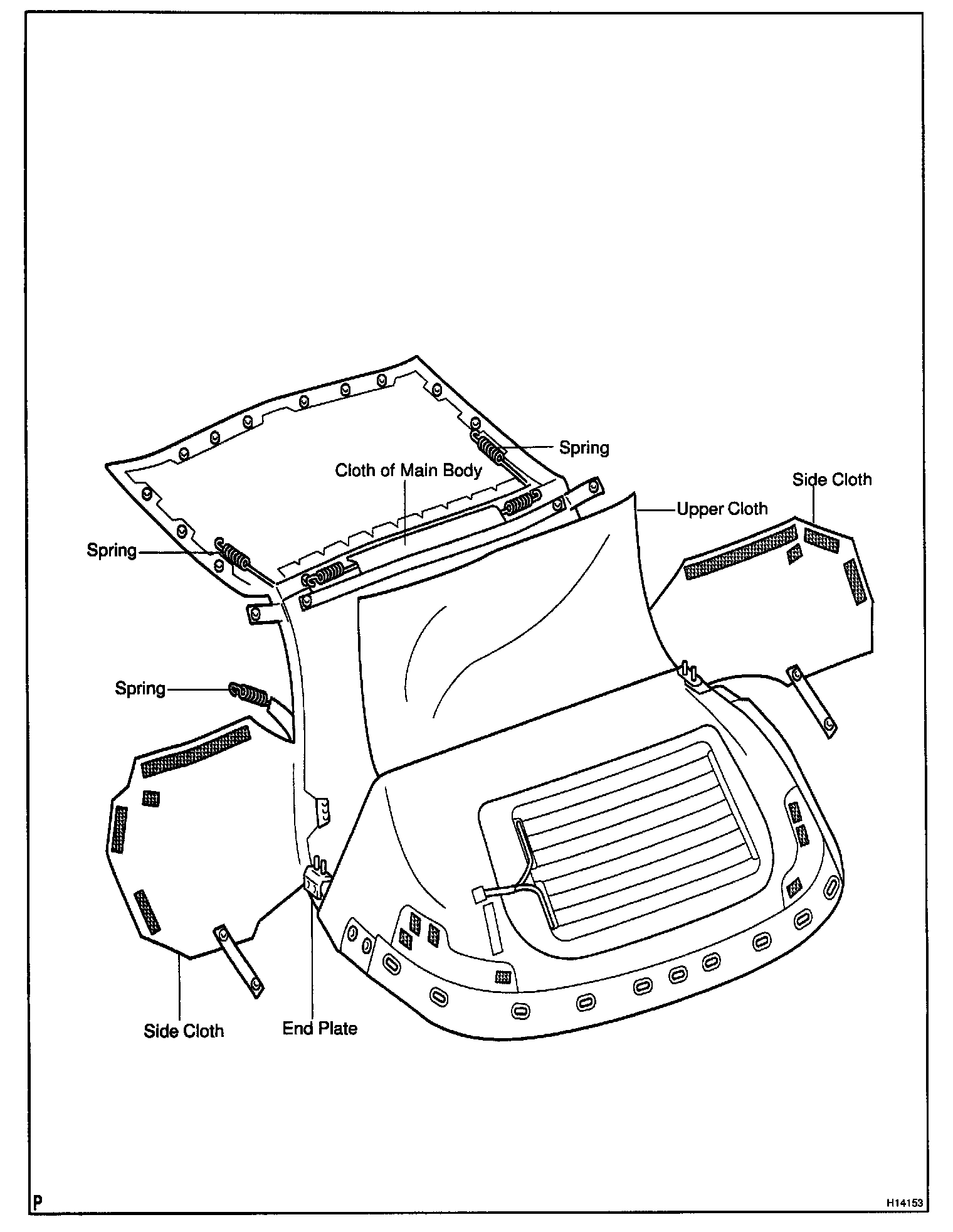 Spring

Cloth of Main Body

Side Cloth

Upper Cloth

Spring

Spring

Side Cloth

End Plate

P

H14153