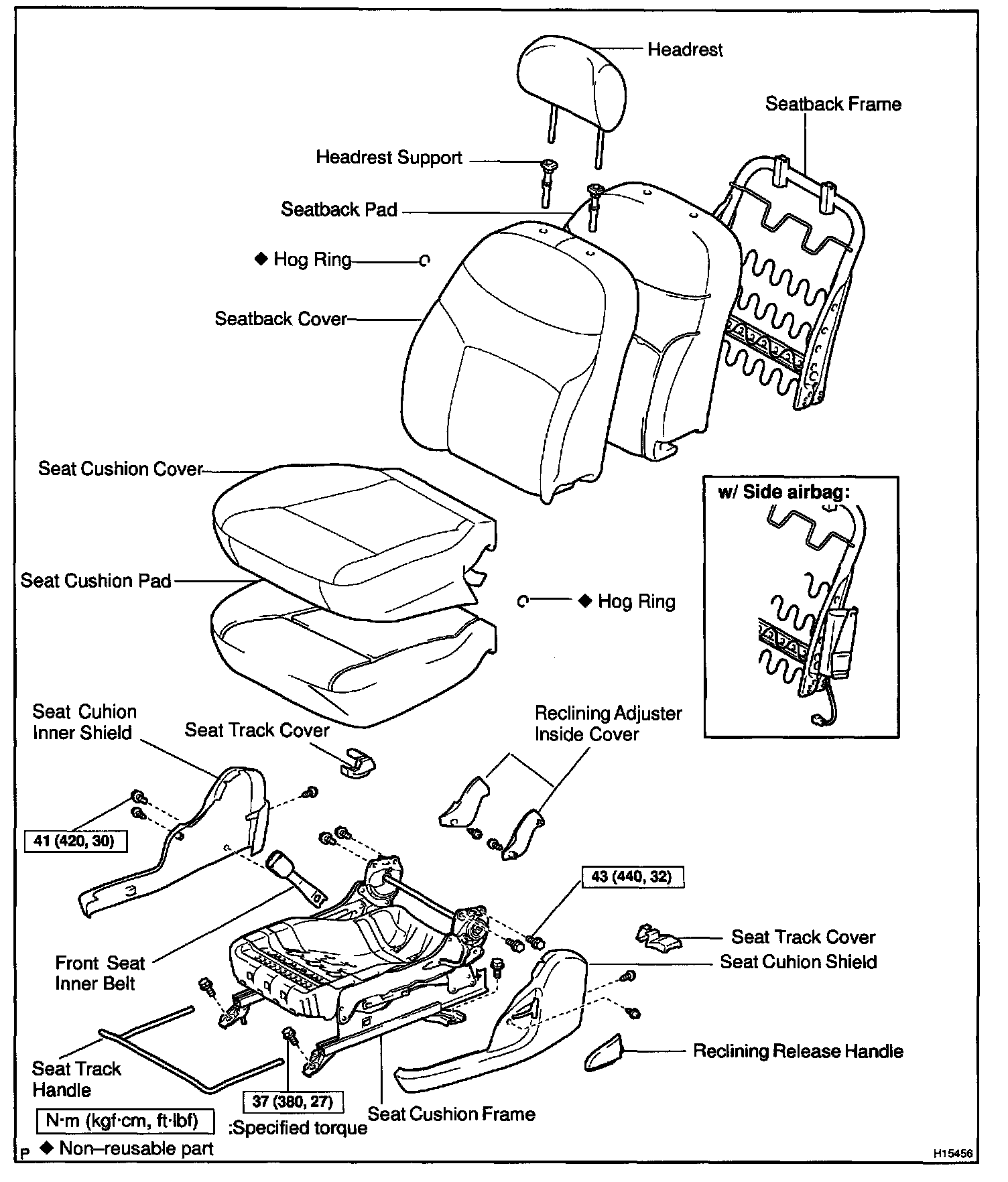 Headrest

Seatback Frame

Headrest Support

Seatback Pad

◆ Hog Ring

Seatback Cover

Seat Cushion Cover

w/ Side airbag:

Seat Cushion Pad

◆ Hog Ring

Seat Cuhion Inner Shield

Seat Track Cover

Reclining Adjuster Inside Cover

41 (420, 30)

43 (440, 32)

Seat Track Cover

Seat Cuhion Shield

Front Seat Inner Belt

Reclining Release Handle

Seat Track Handle

37 (380, 27)

Seat Cushion Frame

N·m (kgf·cm, ft·lbf) :Specified torque

P ◆ Non–reusable part

H15456