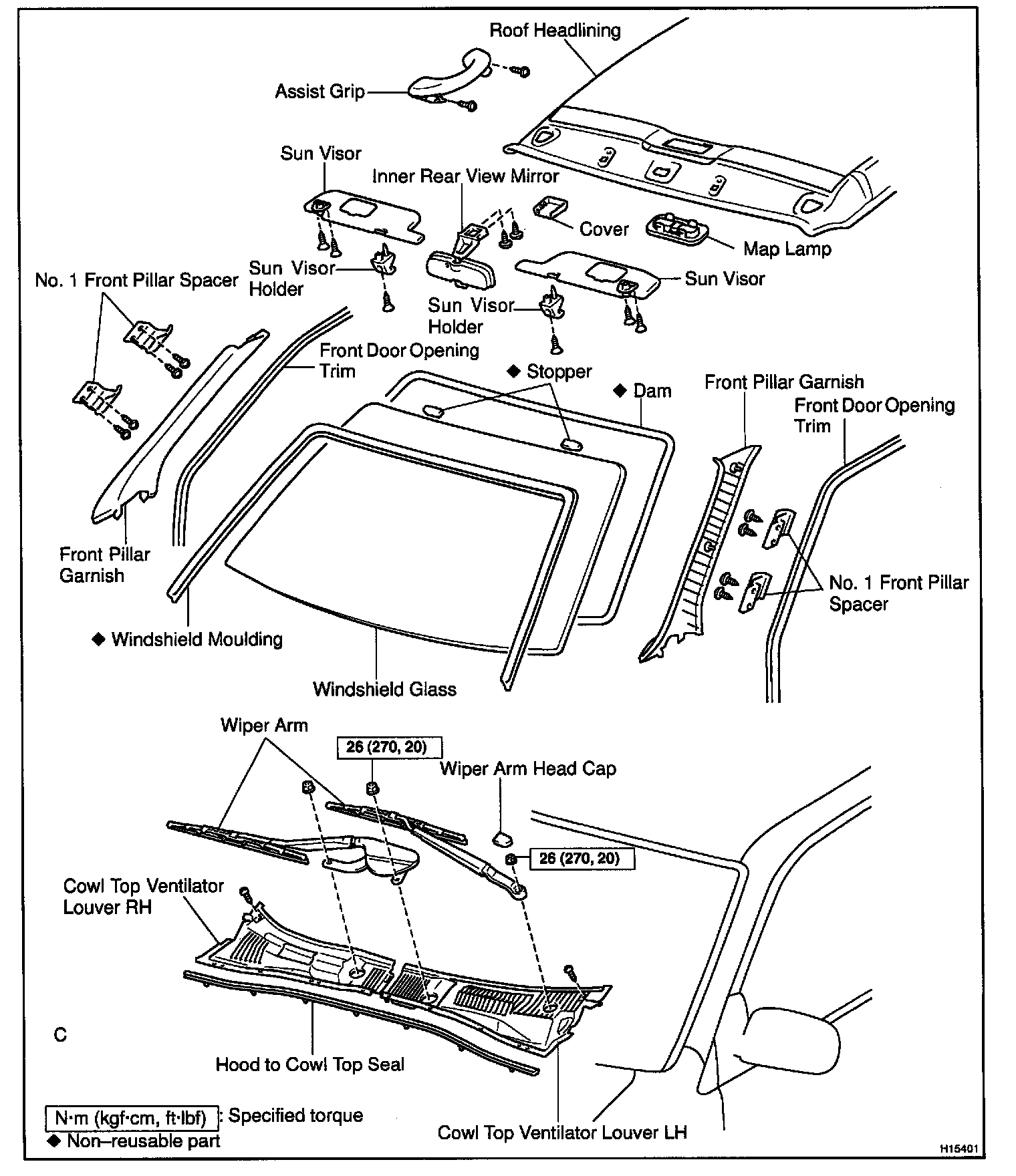 Roof Headlining

Assist Grip

Sun Visor

Inner Rear View Mirror

Cover

Map Lamp

Sun Visor Holder

Sun Visor

No. 1 Front Pillar Spacer

Sun Visor Holder

Front Door Opening Trim

◆ Stopper

◆ Dam

Front Pillar Garnish

Front Door Opening Trim

Front Pillar Garnish

No. 1 Front Pillar Spacer

◆ Windshield Moulding

Windshield Glass

Wiper Arm

26 (270, 20)

Wiper Arm Head Cap

26 (270, 20)

Cowl Top Ventilator Louver RH

C

Hood to Cowl Top Seal

N·m (kgf·cm, ft·lbf) : Specified torque

◆ Non–reusable part

Cowl Top Ventilator Louver LH

H15401