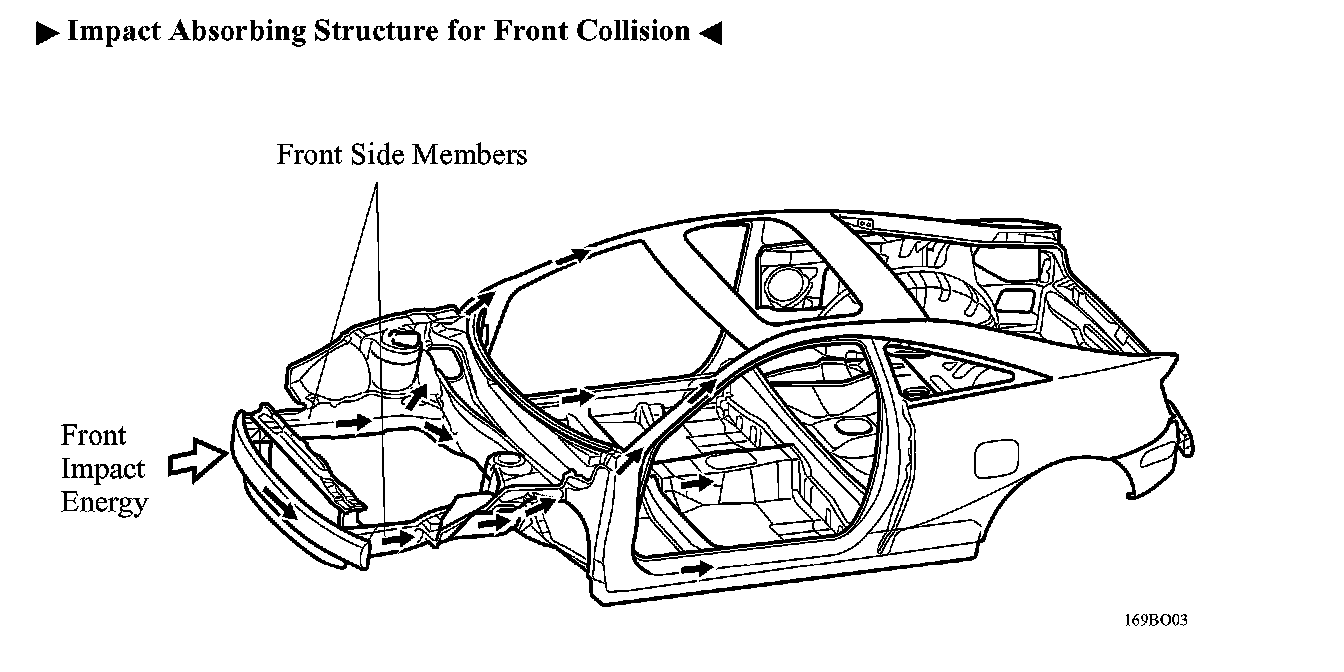 ▶ Impact Absorbing Structure for Front Collision ◀

Front Side Members

Front Impact Energy

169BO03