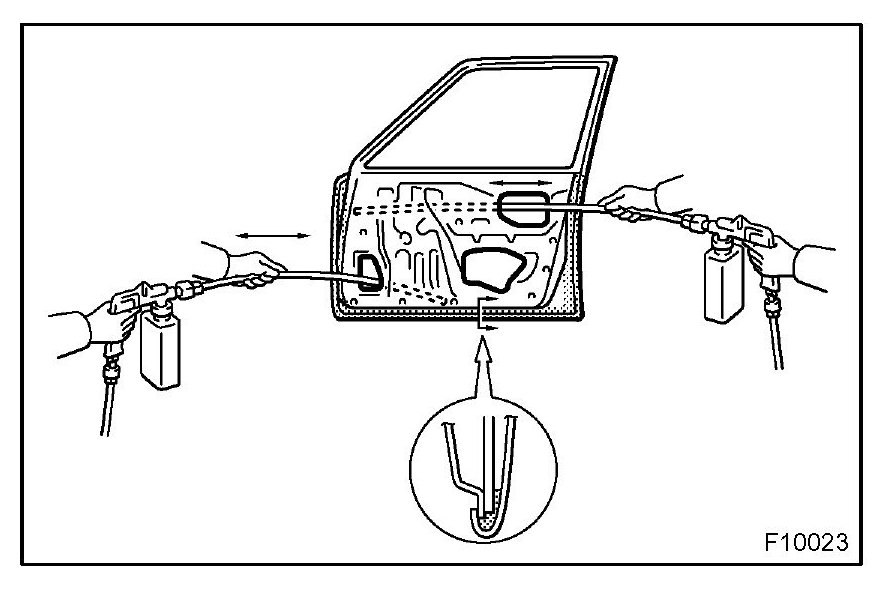 F10023