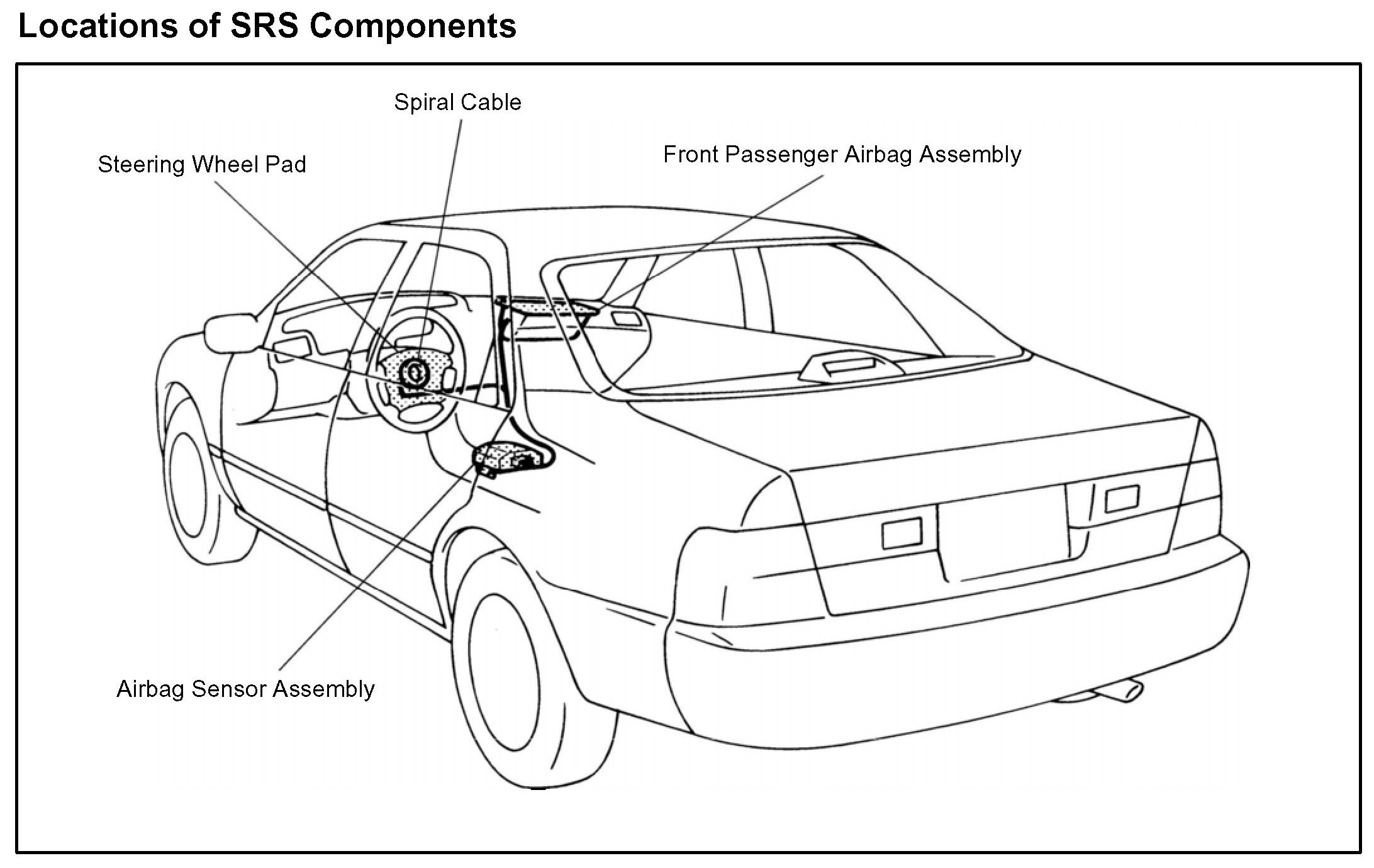 Locations of SRS Components

Spiral Cable

Steering Wheel Pad

Front Passenger Airbag Assembly

Airbag Sensor Assembly