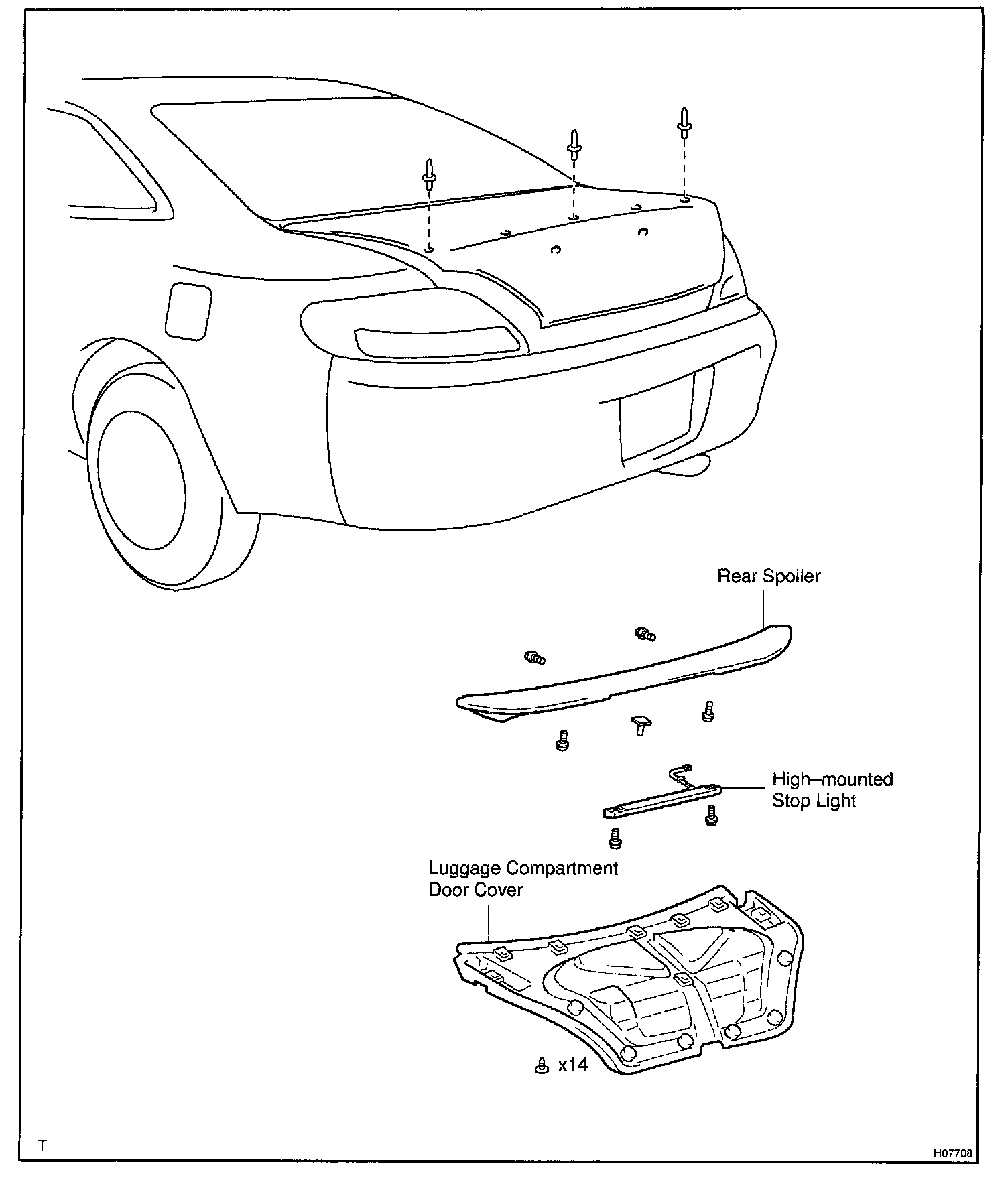 Rear Spoiler

High–mounted
Stop Light

Luggage Compartment
Door Cover

x14

T

H07708