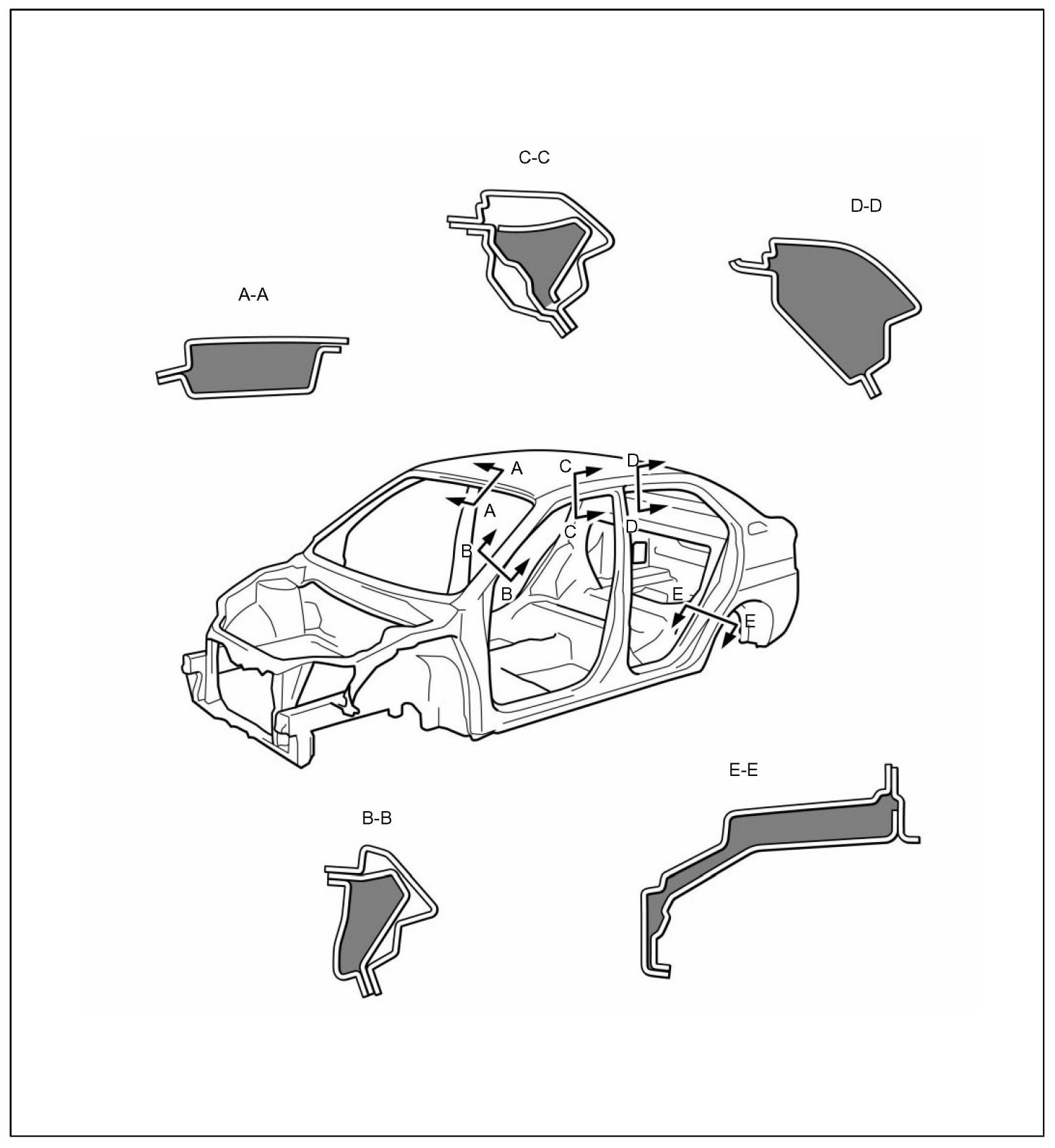 C-C

D-D

A-A

A

A

C

C

D

D

B

B

E

E

E-E

B-B