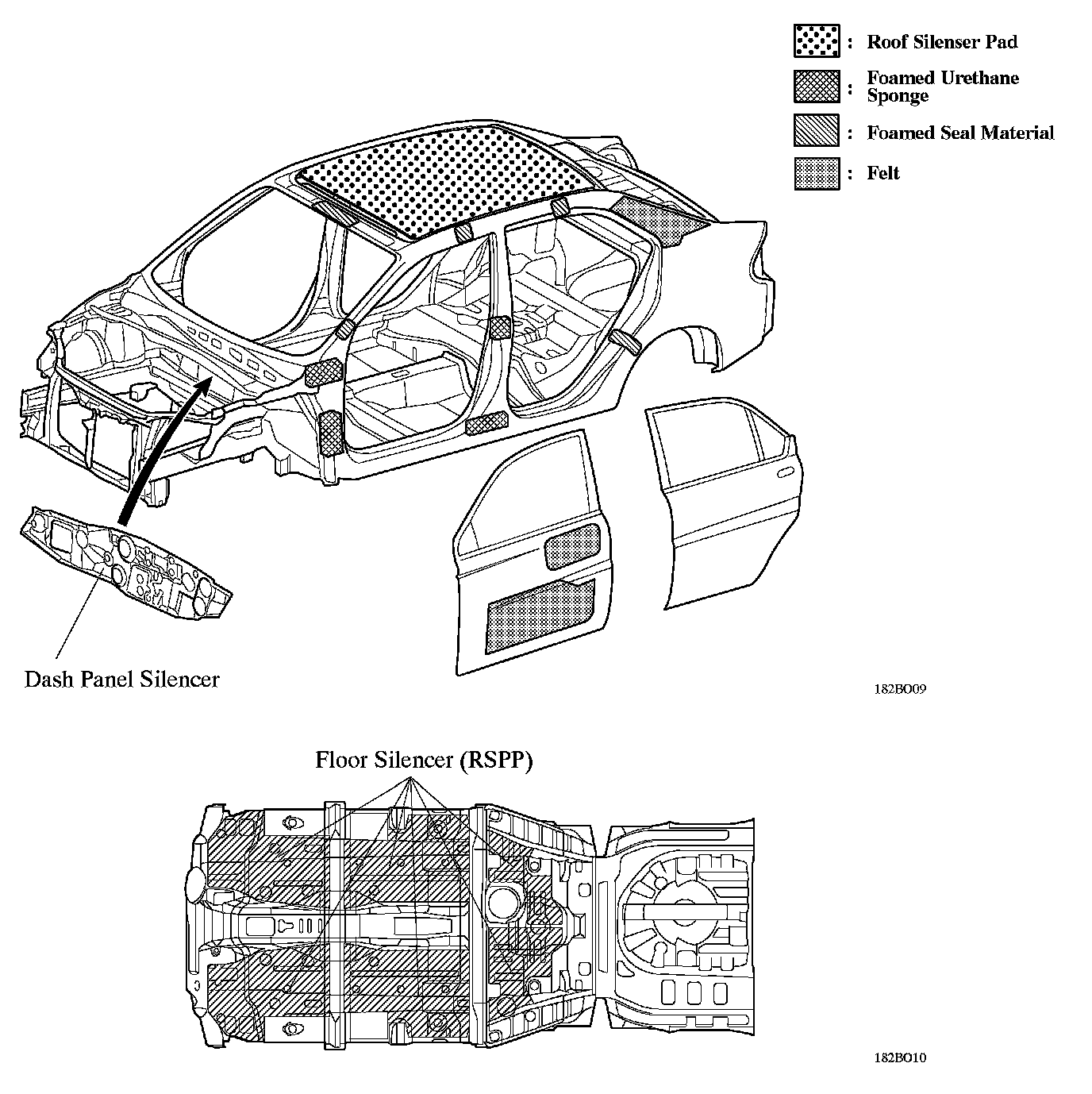 : Roof Silenser Pad

: Foamed Urethane Sponge

: Foamed Seal Material

: Felt

Dash Panel Silencer

182BO09

Floor Silencer (RSPP)

182BO10