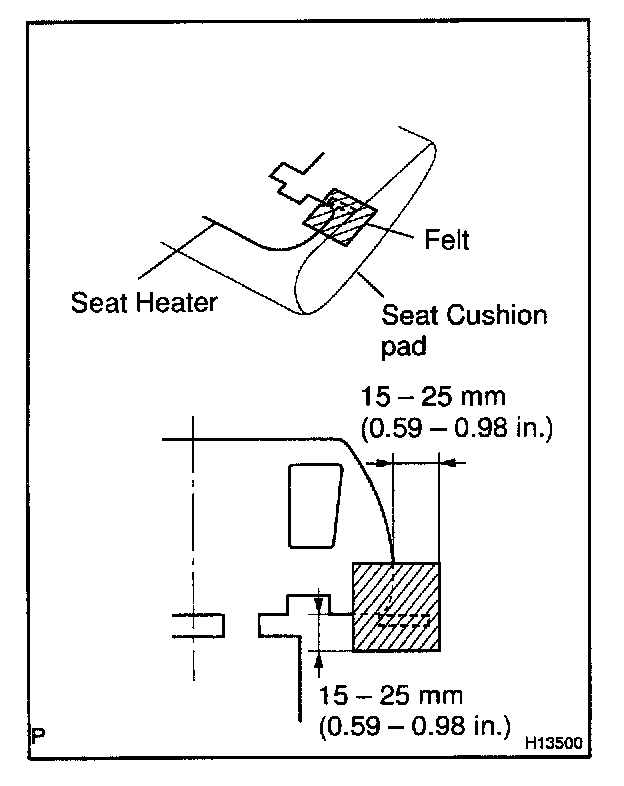 Felt

Seat Heater

Seat Cushion pad

15 – 25 mm (0.59 – 0.98 in.)

15 – 25 mm (0.59 – 0.98 in.)

P

H13500