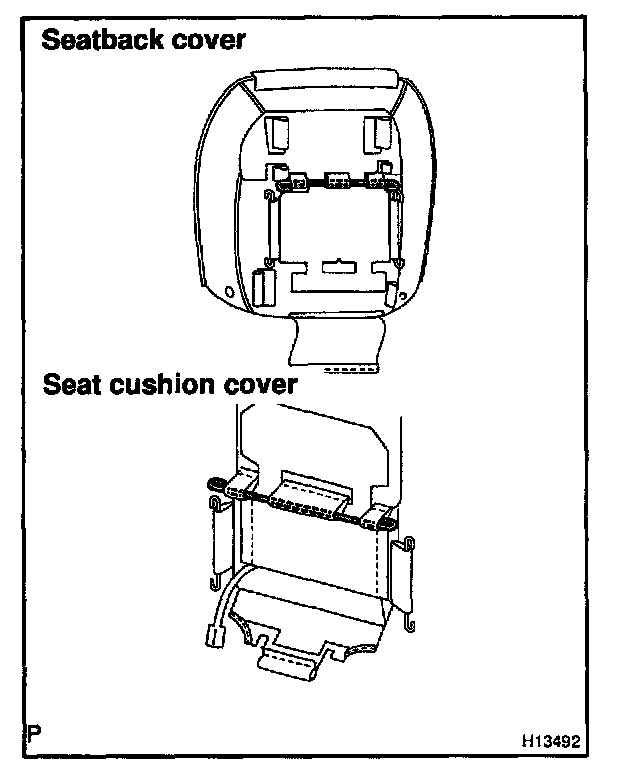 Seatback cover

Seat cushion cover

P

H13492