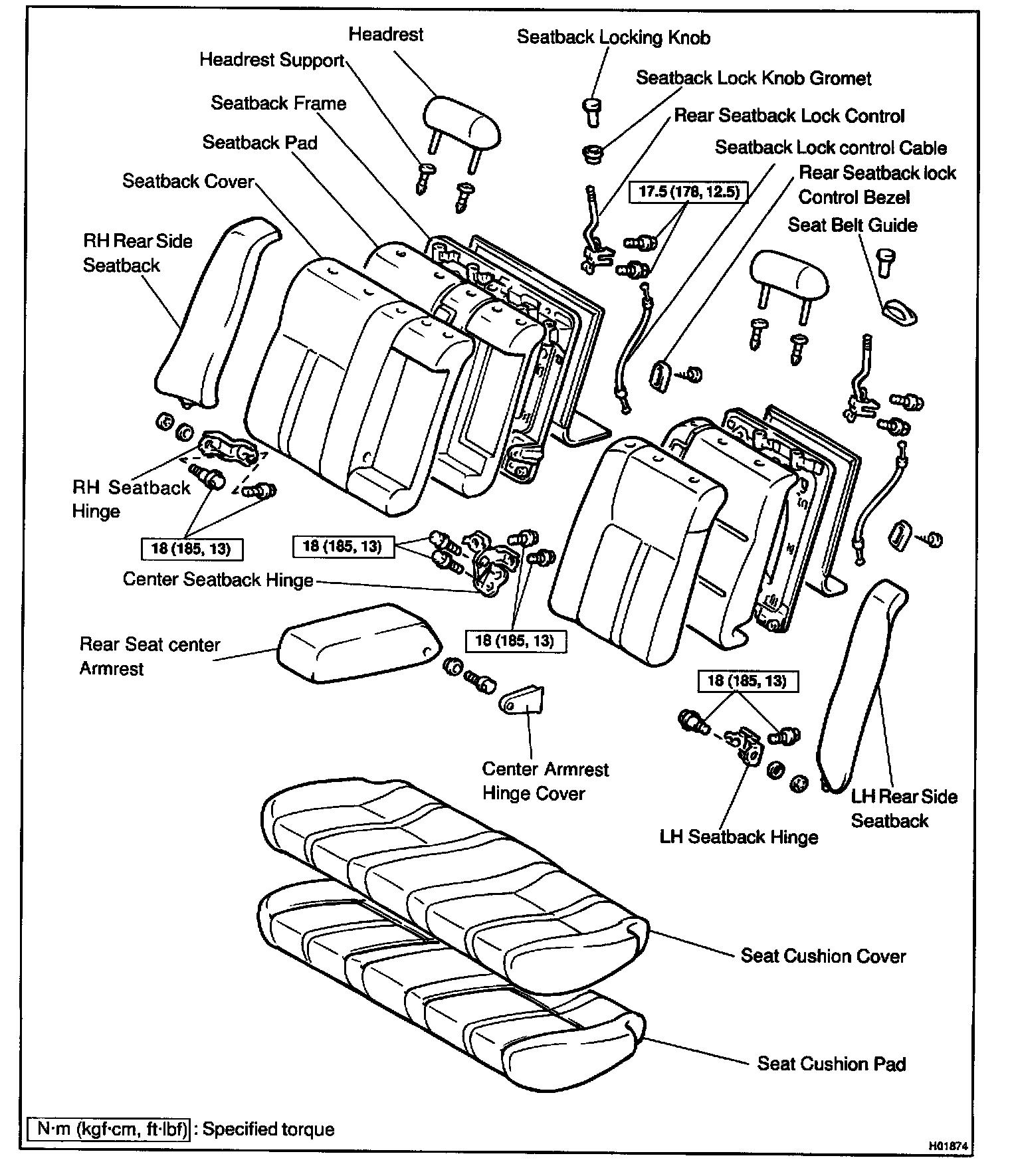 Headrest
Seatback Locking Knob
Headrest Support
Seatback Lock Knob Gromet
Seatback Frame
Rear Seatback Lock Control
Seatback Pad
Seatback Lock control Cable
Seatback Cover
Rear Seatback lock Control Bezel
17.5 (178, 12.5)
Seat Belt Guide
RH Rear Side Seatback
RH Seatback Hinge
18 (185, 13)
18 (185, 13)
Center Seatback Hinge
Rear Seat center Armrest
18 (185, 13)
18 (185, 13)
Center Armrest Hinge Cover
LH Rear Side Seatback
LH Seatback Hinge
Seat Cushion Cover
Seat Cushion Pad
N·m (kgf·cm, ft·lbf) : Specified torque
H01874