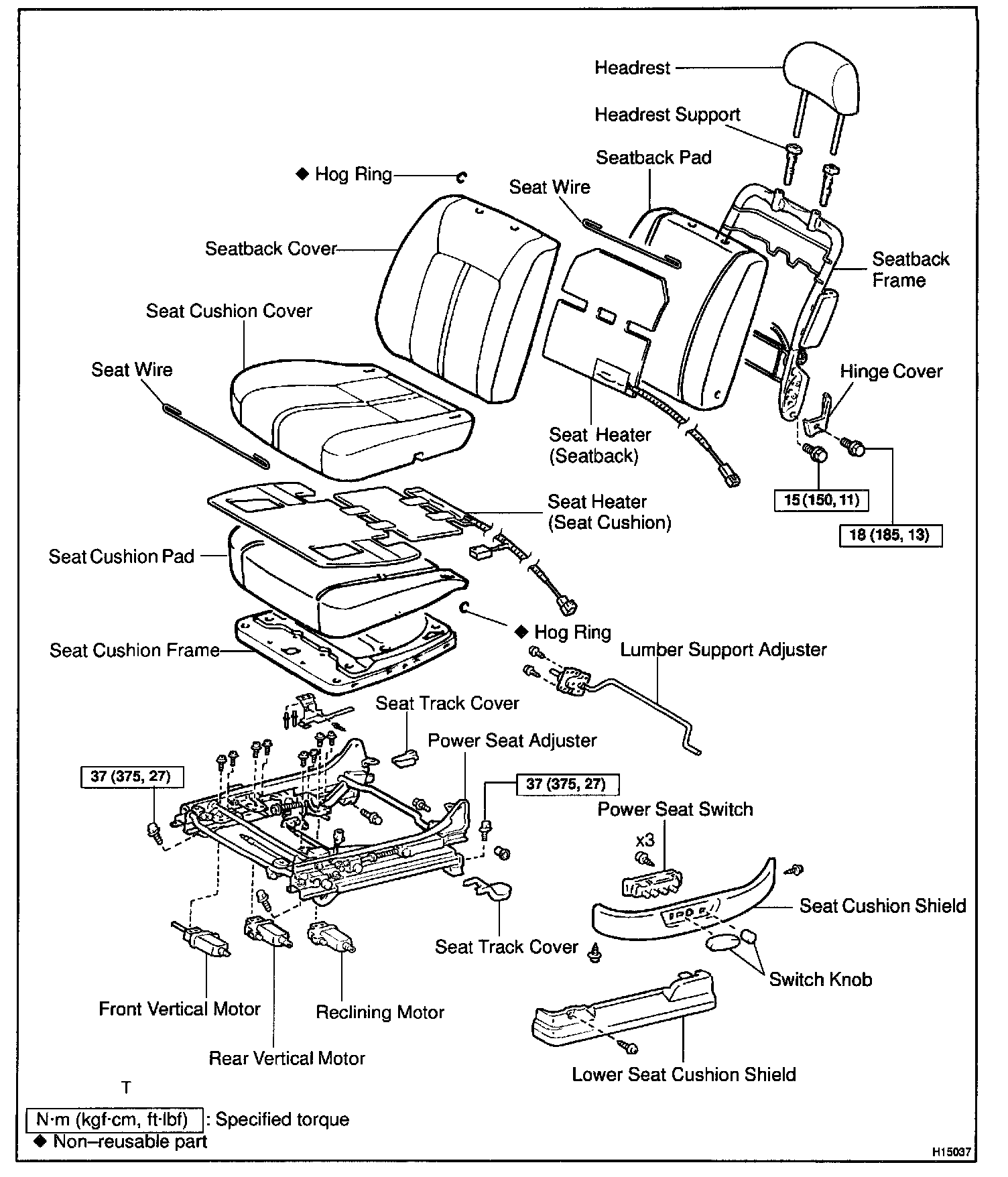 Headrest
Headrest Support
Seatback Pad
◆ Hog Ring
Seat Wire
Seatback Cover
Seatback Frame
Seat Cushion Cover
Seat Wire
Hinge Cover
Seat Heater (Seatback)
15 (150, 11)
18 (185, 13)
Seat Heater (Seat Cushion)
Seat Cushion Pad
◆ Hog Ring
Seat Cushion Frame
Lumber Support Adjuster
Seat Track Cover
Power Seat Adjuster
37 (375, 27)
37 (375, 27)
Power Seat Switch
x3
Seat Cushion Shield
Seat Track Cover
Switch Knob
Front Vertical Motor
Reclining Motor
Rear Vertical Motor
Lower Seat Cushion Shield
T
N·m (kgf·cm, ft·lbf) : Specified torque
◆ Non–reusable part
H15037