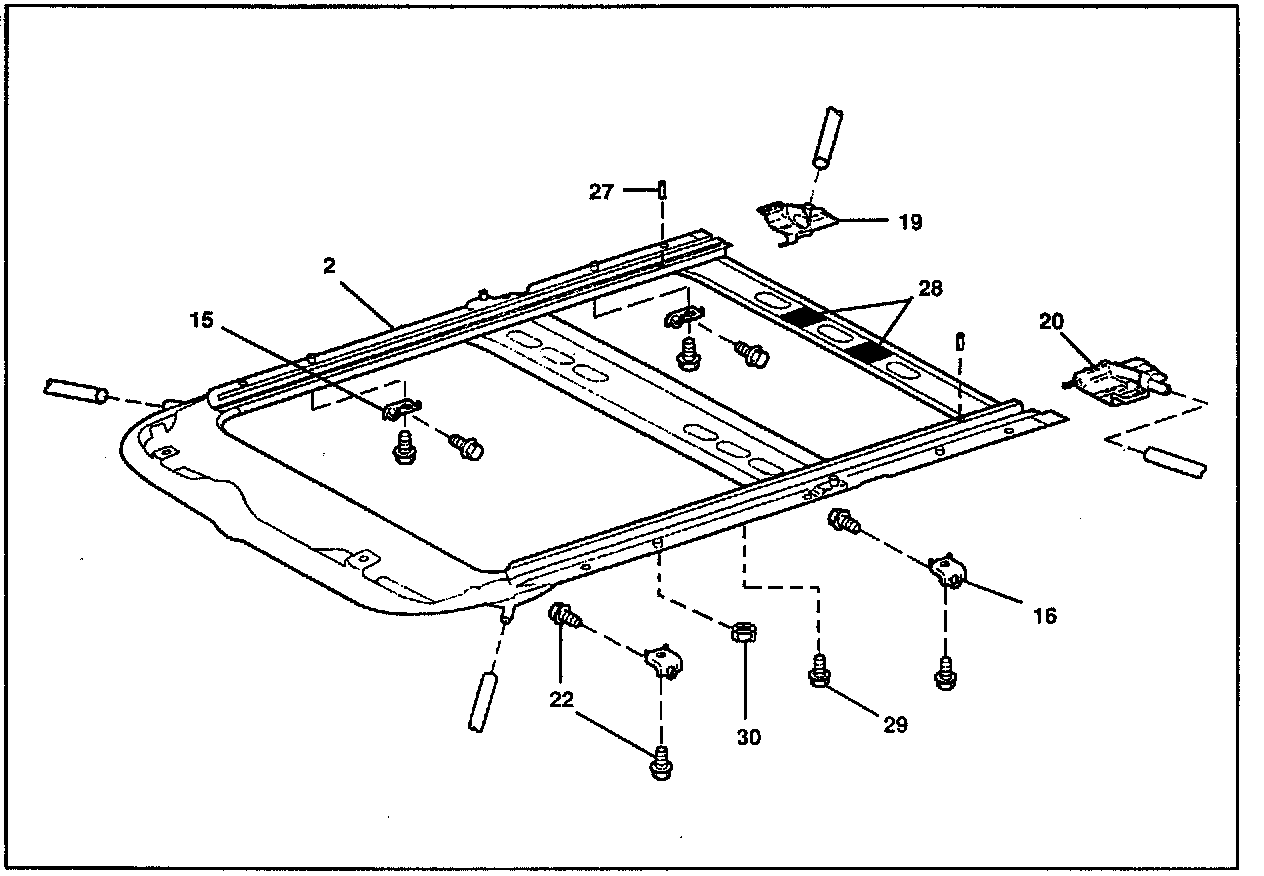 27
19
2
28
15
20
16
22
30
29