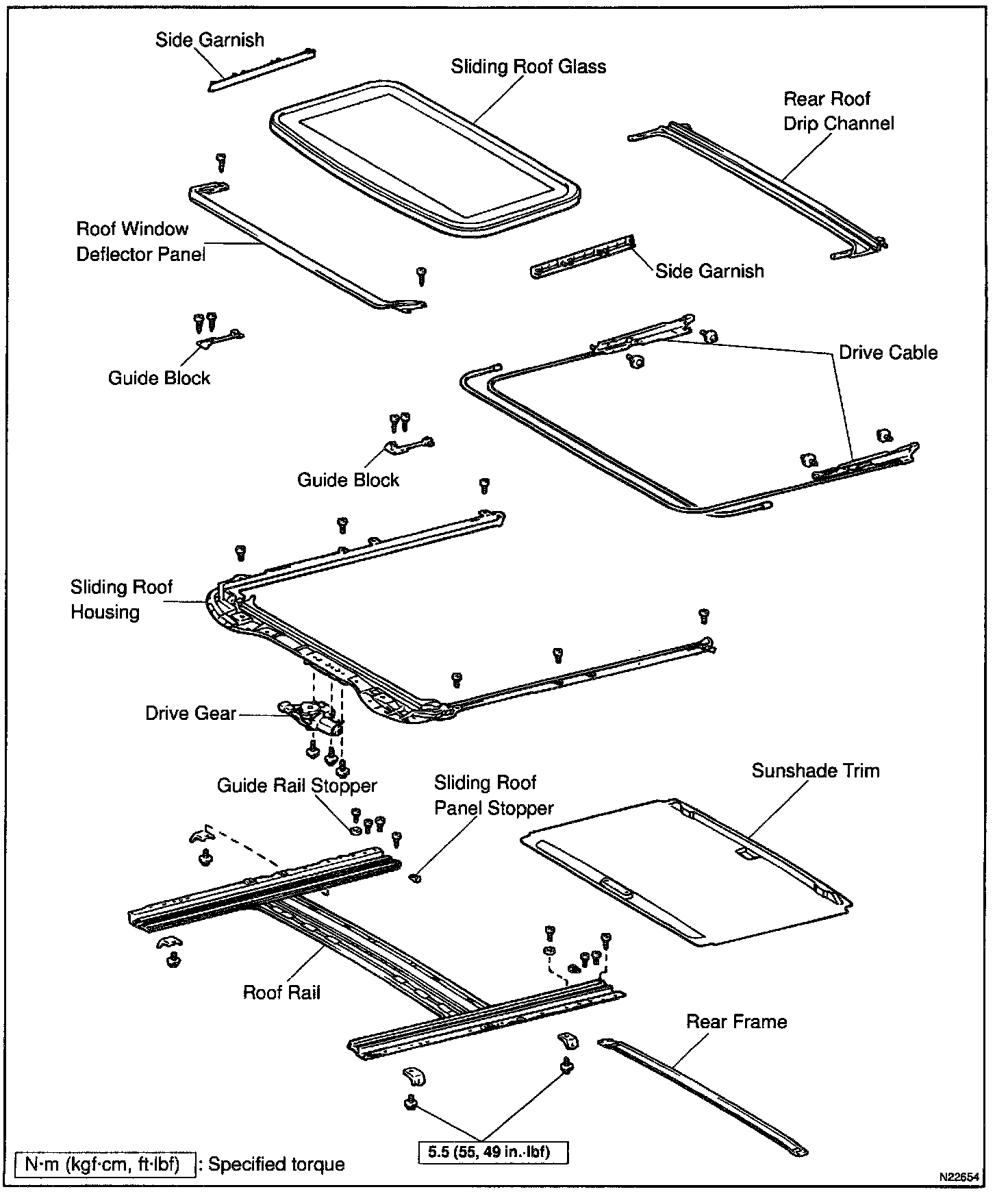 Side Garnish

Sliding Roof Glass

Rear Roof Drip Channel

Roof Window Deflector Panel

Side Garnish

Guide Block

Drive Cable

Guide Block

Sliding Roof Housing

Drive Gear

Guide Rail Stopper

Sliding Roof Panel Stopper

Sunshade Trim

Roof Rail

Rear Frame

5.5 (55, 49 in.·lbf)

N·m (kgf·cm, ft·lbf) : Specified torque

N22654