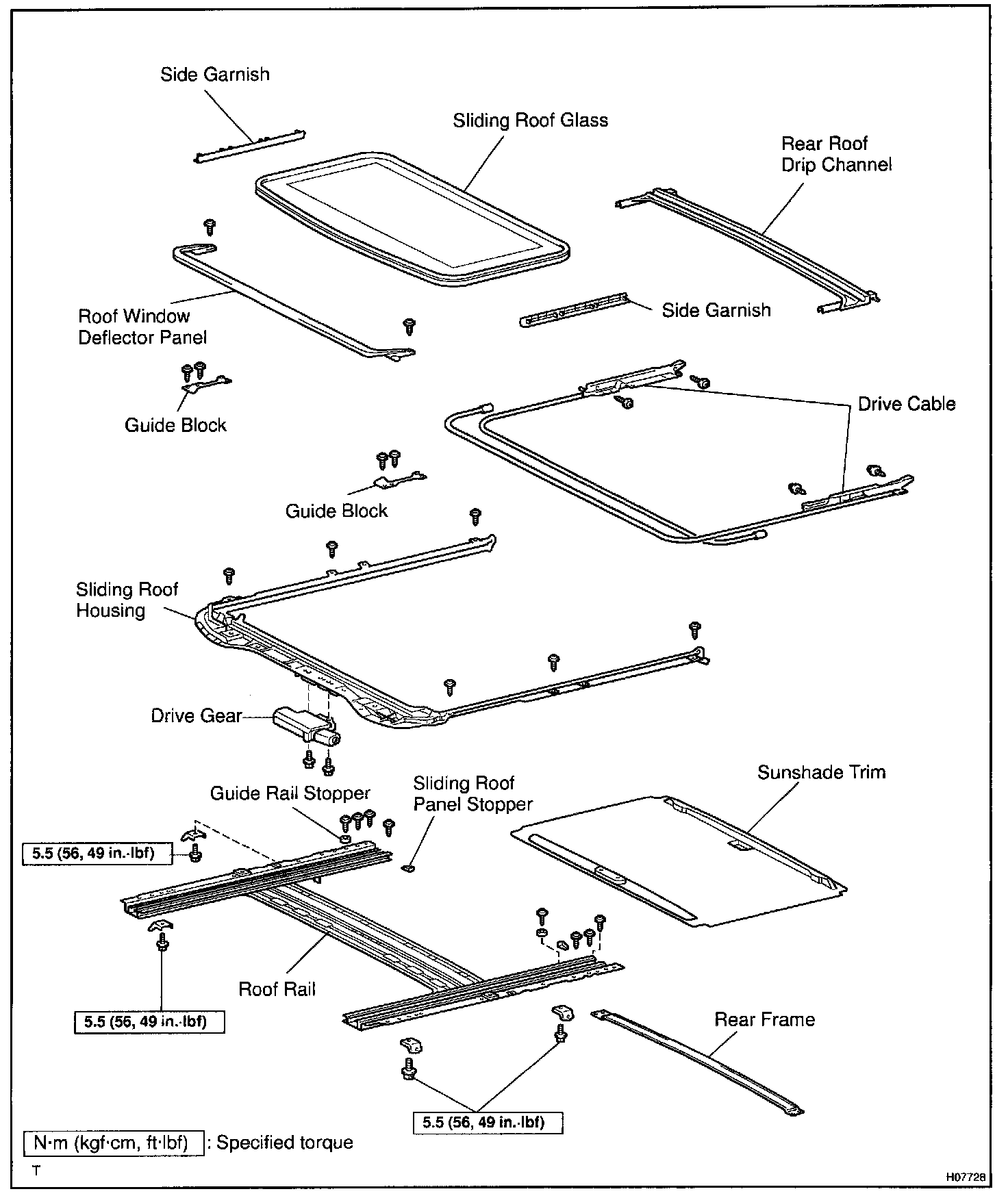 Side Garnish

Sliding Roof Glass

Rear Roof Drip Channel

Roof Window Deflector Panel

Side Garnish

Guide Block

Drive Cable

Guide Block

Sliding Roof Housing

Drive Gear

Guide Rail Stopper

Sliding Roof Panel Stopper

Sunshade Trim

5.5 (56, 49 in.·lbf)

Roof Rail

5.5 (56, 49 in.·lbf)

Rear Frame

5.5 (56, 49 in.·lbf)

N·m (kgf·cm, ft·lbf) : Specified torque

T

H07728