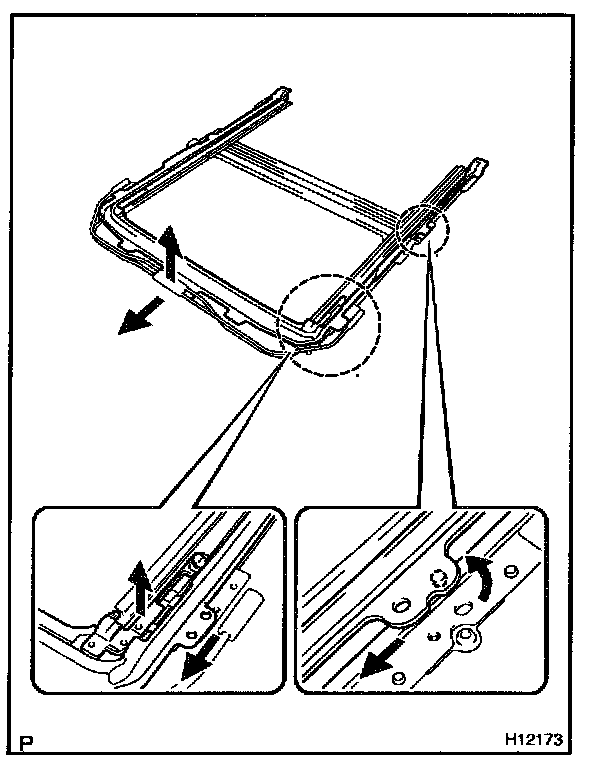 P

H12173