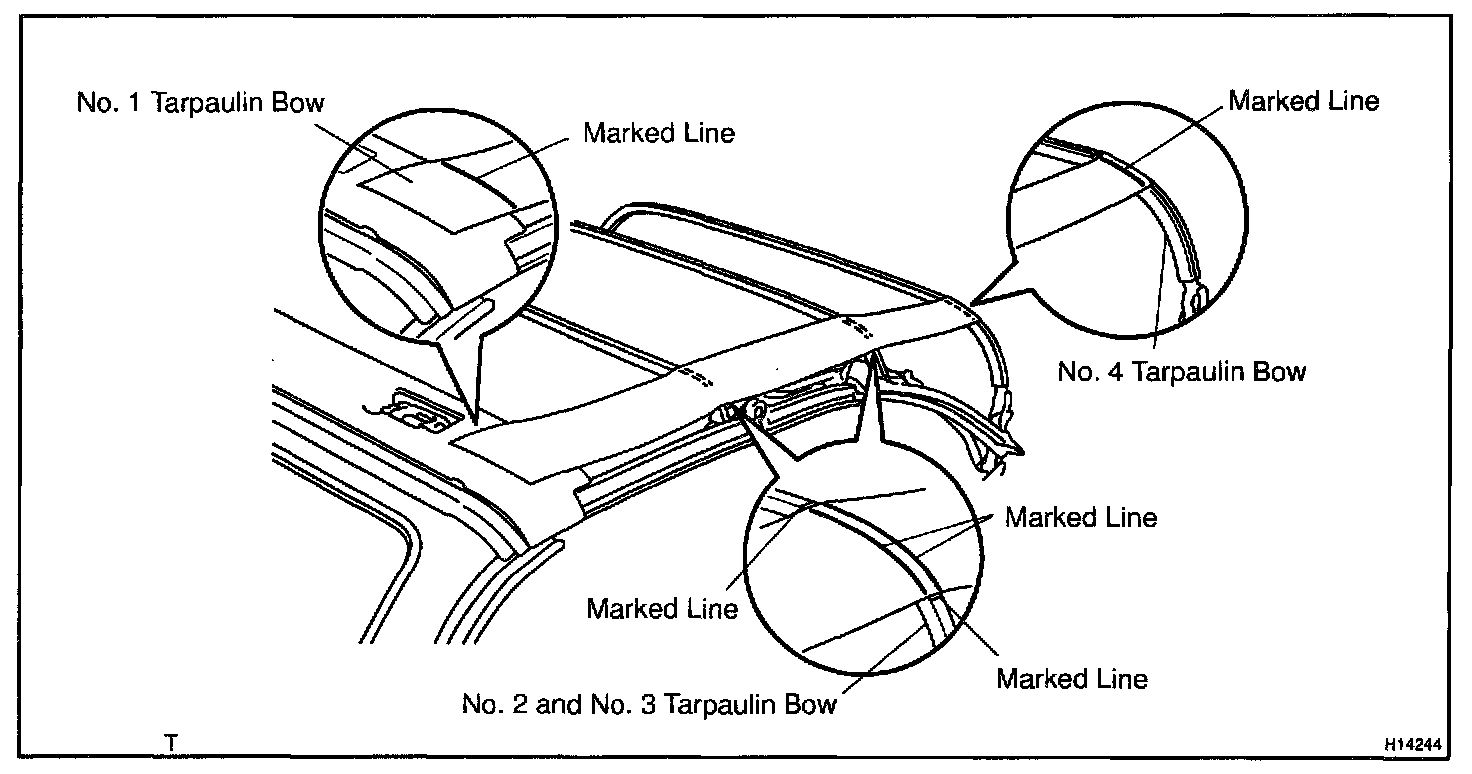 No. 1 Tarpaulin Bow

Marked Line

Marked Line

No. 4 Tarpaulin Bow

Marked Line

Marked Line

Marked Line

No. 2 and No. 3 Tarpaulin Bow

T

H14244