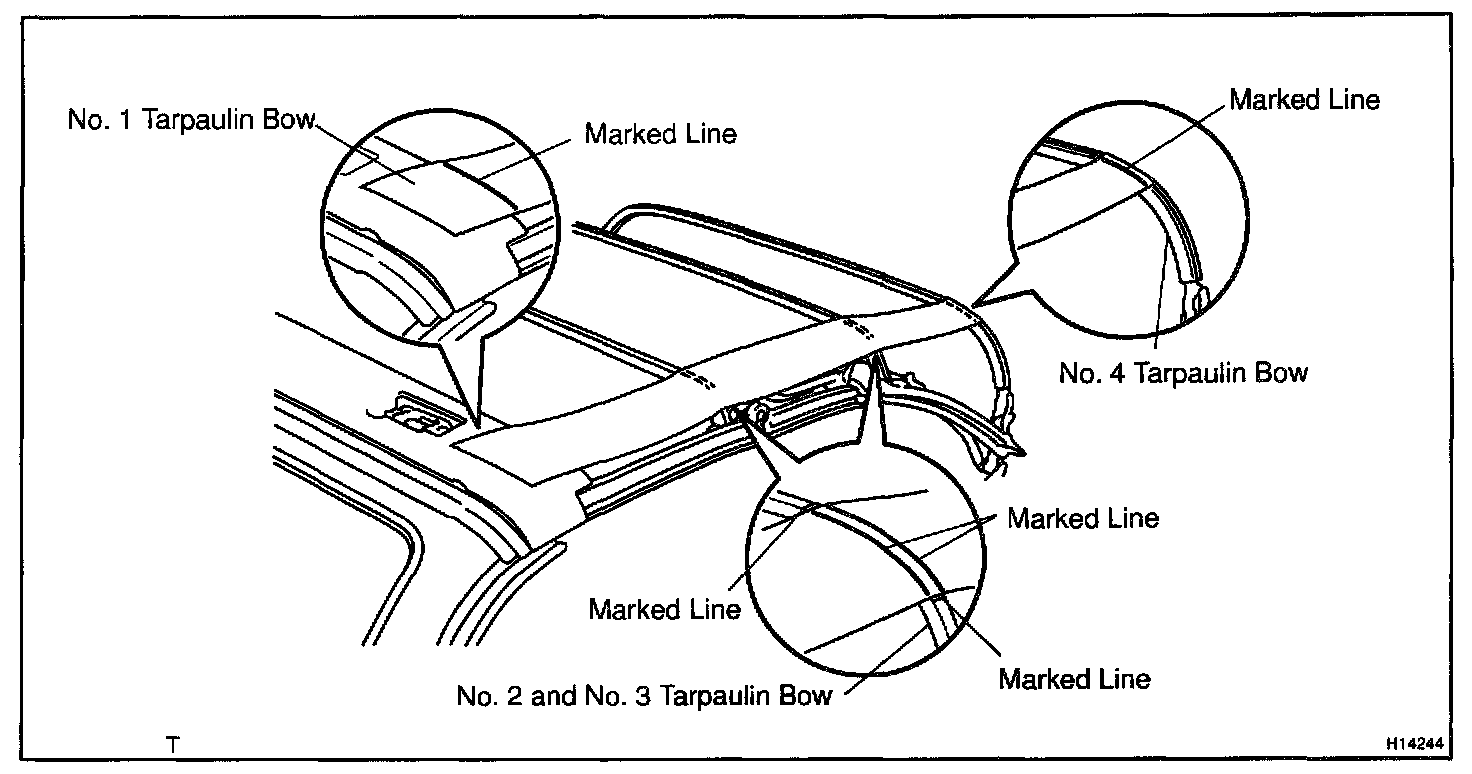 No. 1 Tarpaulin Bow

Marked Line

Marked Line

No. 4 Tarpaulin Bow

Marked Line

Marked Line

Marked Line

No. 2 and No. 3 Tarpaulin Bow

T

H14244