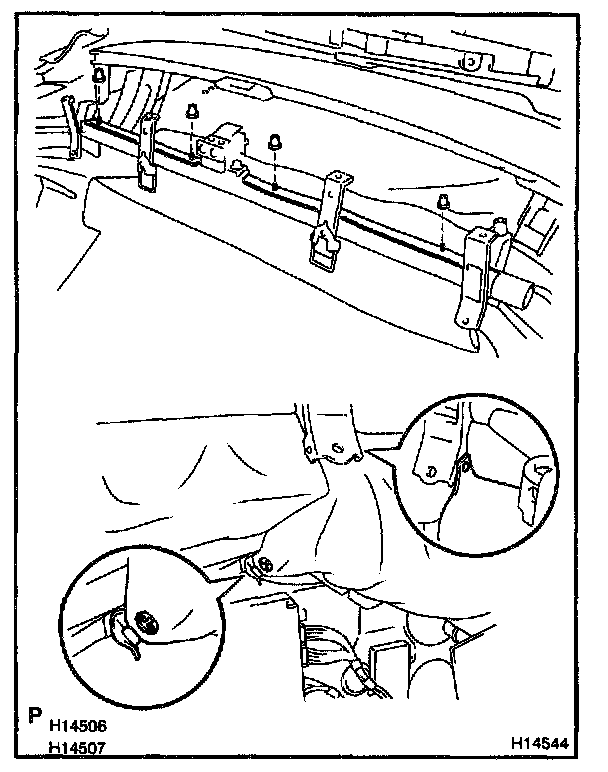 P H14506
H14507

H14544