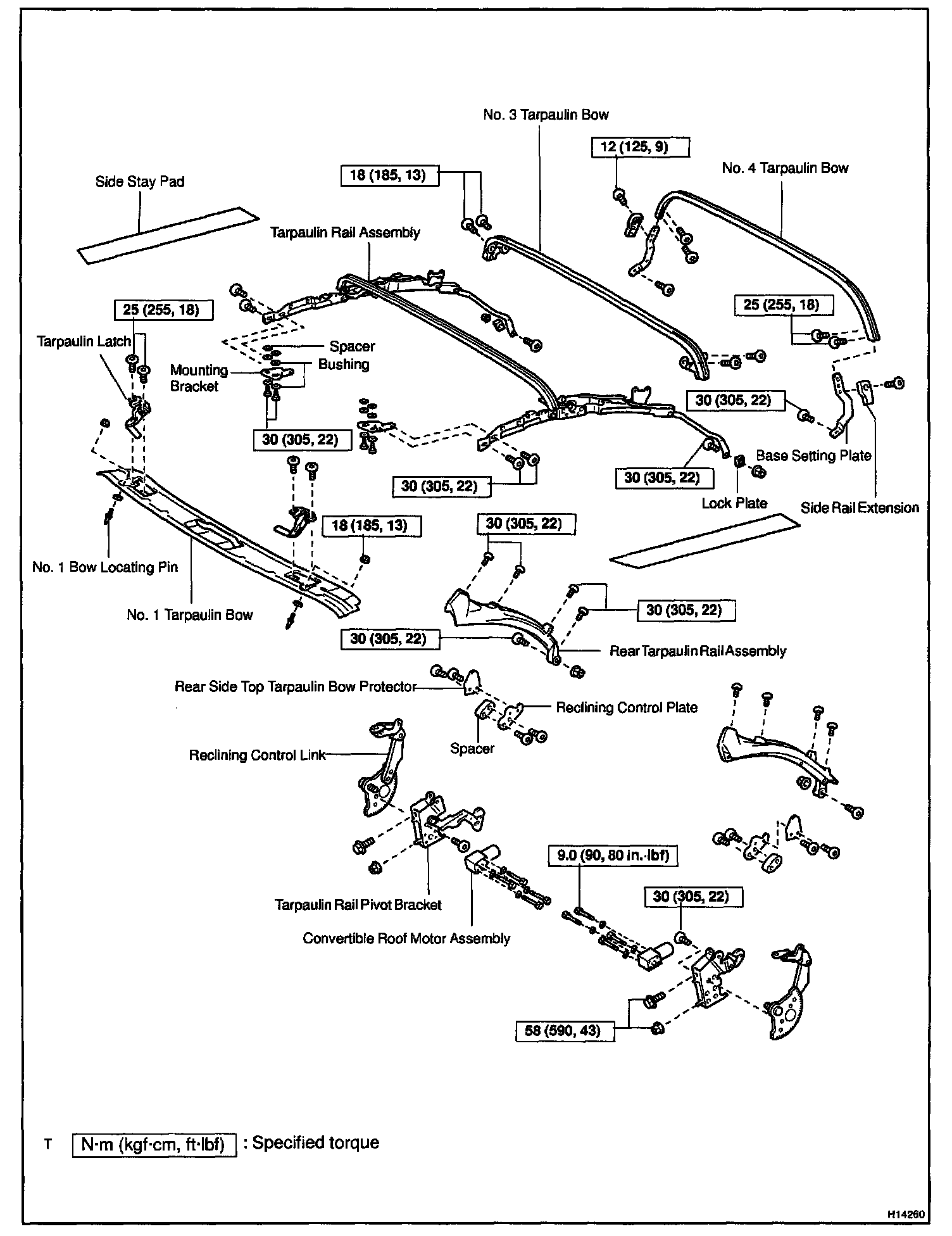 No. 3 Tarpaulin Bow

12 (125, 9)

18 (185, 13)

No. 4 Tarpaulin Bow

Side Stay Pad

Tarpaulin Rail Assembly

25 (255, 18)

25 (255, 18)

Tarpaulin Latch

Spacer

Bushing

Mounting Bracket

30 (305, 22)

30 (305, 22)

Base Setting Plate

30 (305, 22)

30 (305, 22)

Lock Plate

Side Rail Extension

18 (185, 13)

30 (305, 22)

No. 1 Bow Locating Pin

No. 1 Tarpaulin Bow

30 (305, 22)

30 (305, 22)

Rear Tarpaulin Rail Assembly

Rear Side Top Tarpaulin Bow Protector

Reclining Control Plate

Spacer

Reclining Control Link

9.0 (90, 80 in.·lbf)

30 (305, 22)

Tarpaulin Rail Pivot Bracket

Convertible Roof Motor Assembly

58 (590, 43)

T N·m (kgf·cm, ft·lbf) : Specified torque

H14260