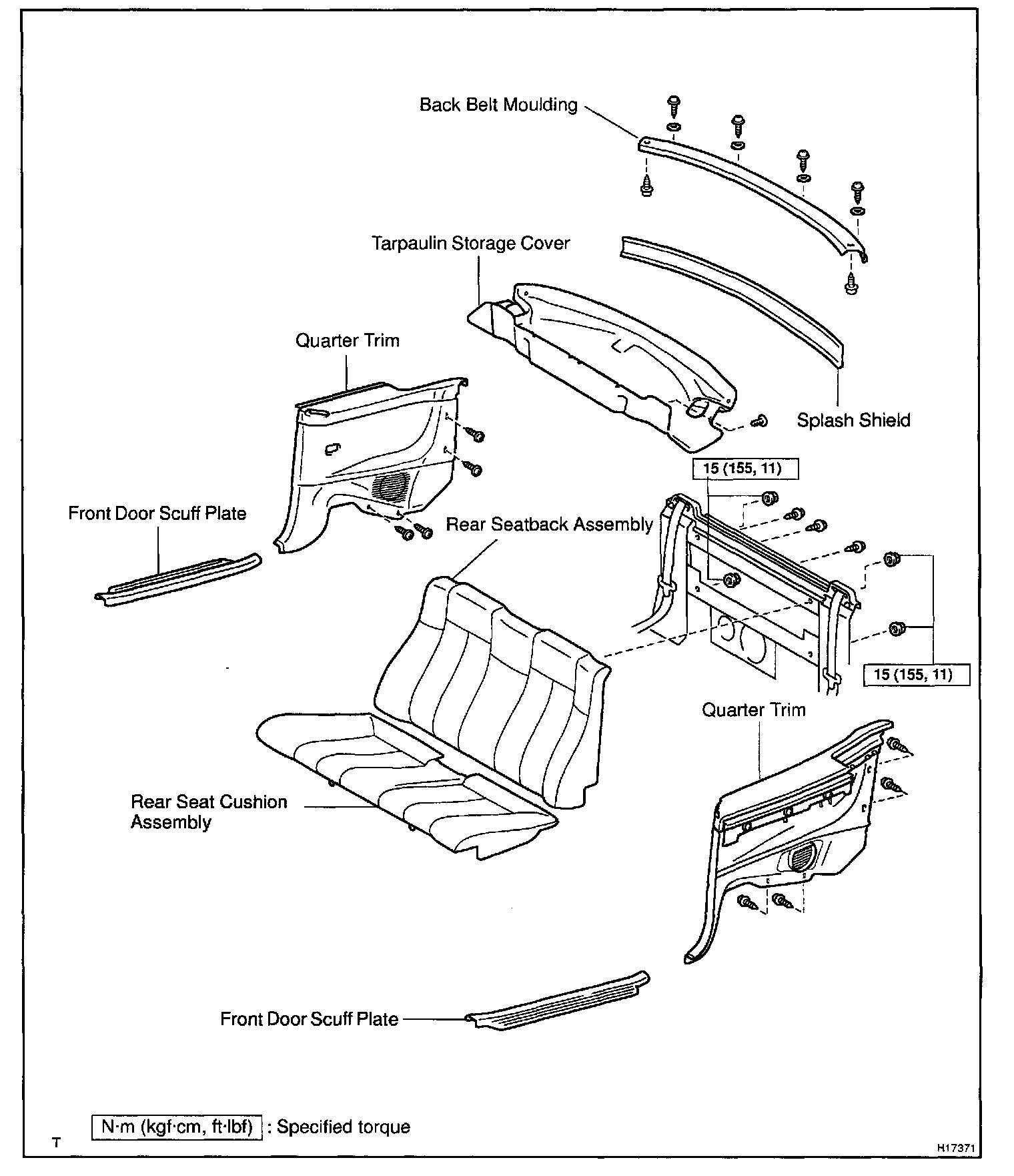 Back Belt Moulding

Tarpaulin Storage Cover

Quarter Trim

Splash Shield

15 (155, 11)

Front Door Scuff Plate

Rear Seatback Assembly

15 (155, 11)

Quarter Trim

Rear Seat Cushion Assembly

Front Door Scuff Plate

N·m (kgf·cm, ft·lbf) : Specified torque

T

H17371