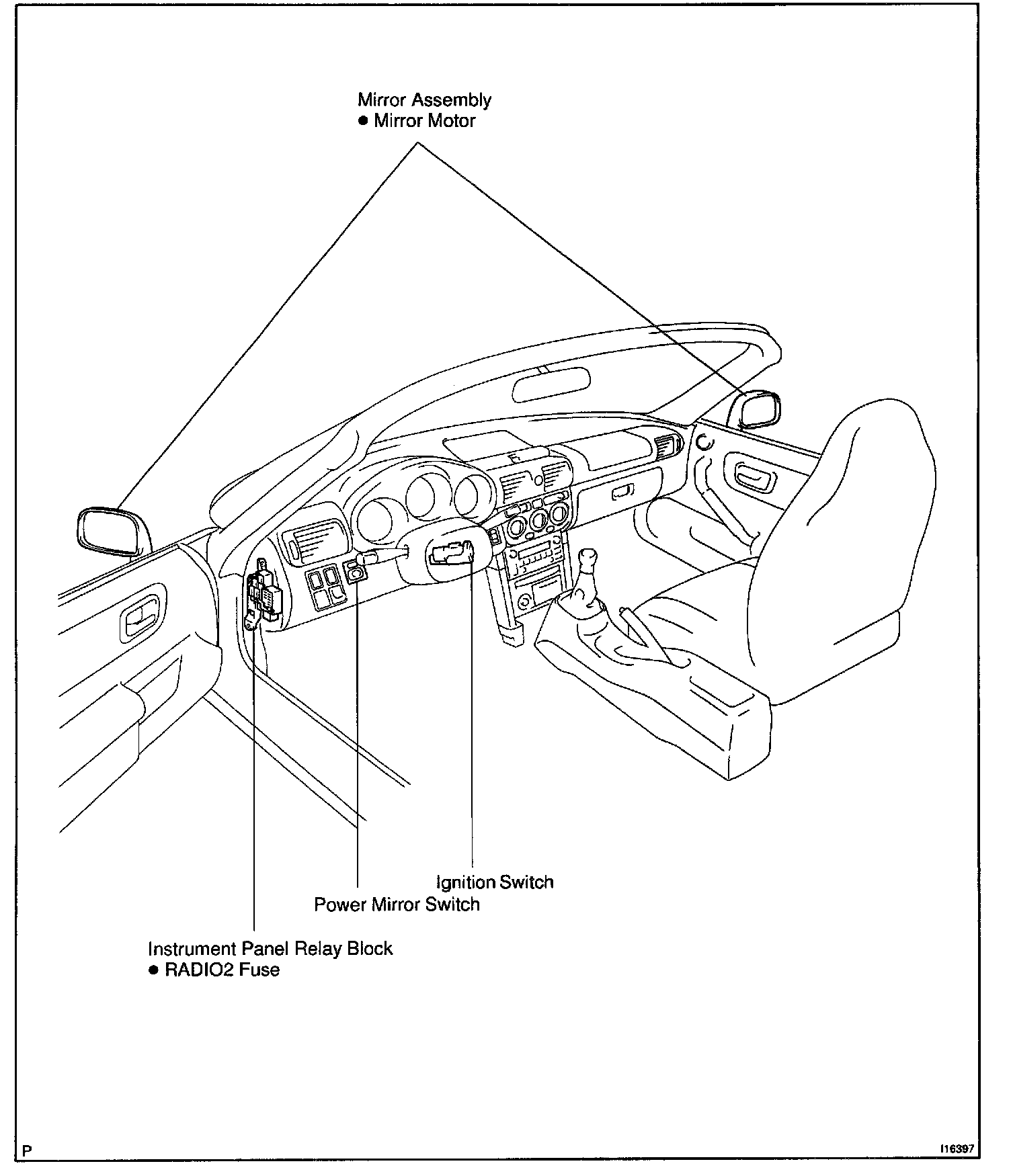 Mirror Assembly
● Mirror Motor

Ignition Switch

Power Mirror Switch

Instrument Panel Relay Block
● RADIO2 Fuse

P

I16397