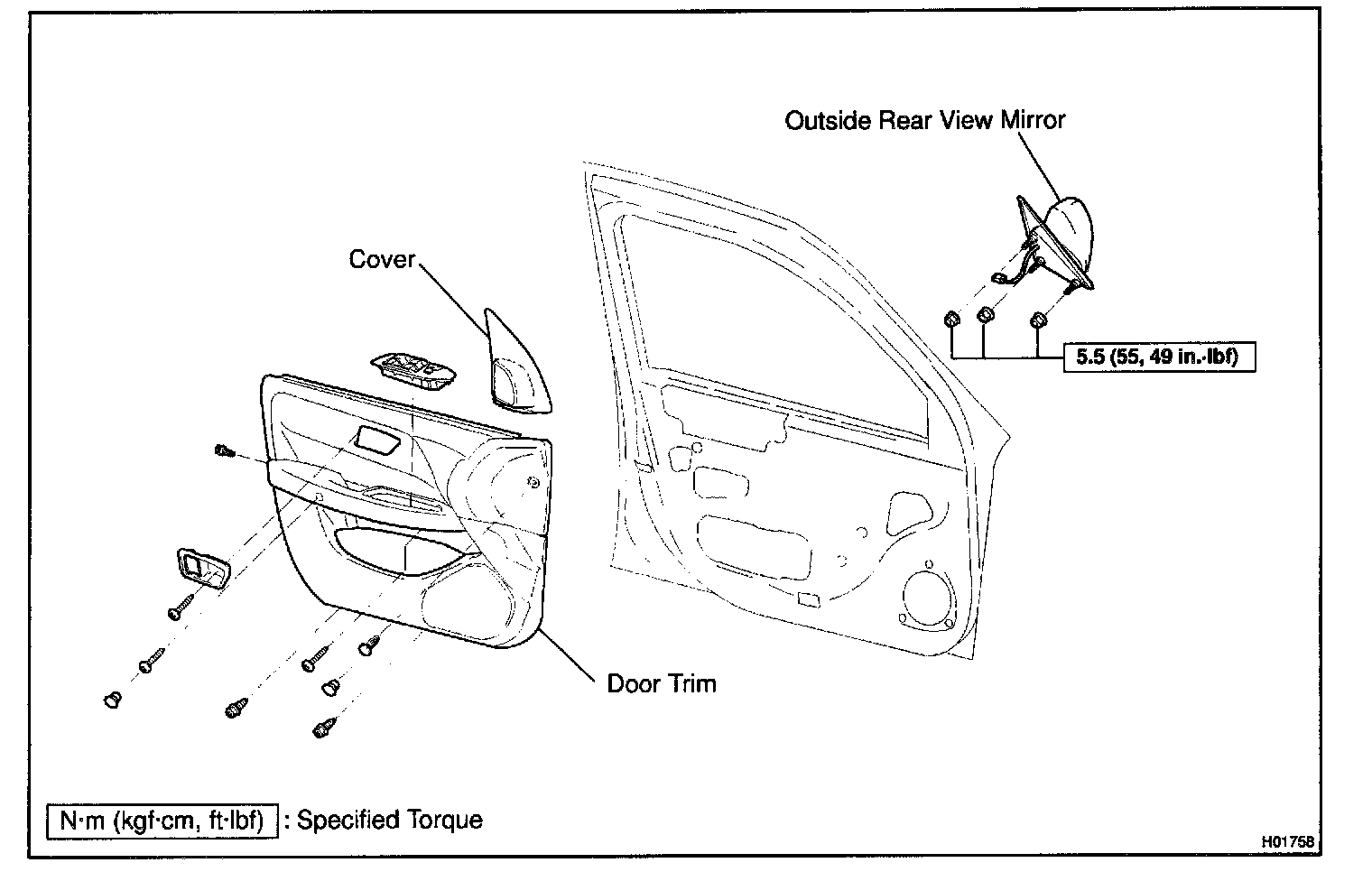 Outside Rear View Mirror

Cover

5.5 (55, 49 in.·lbf)

Door Trim

N·m (kgf·cm, ft·lbf) : Specified Torque

H01758