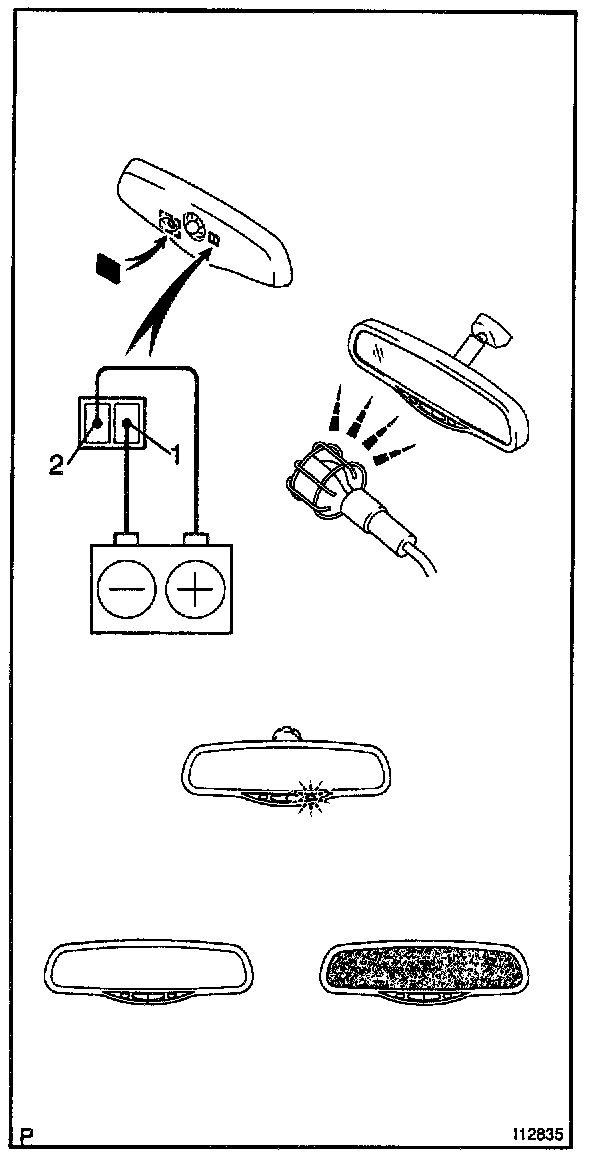 2
1
P
I12835