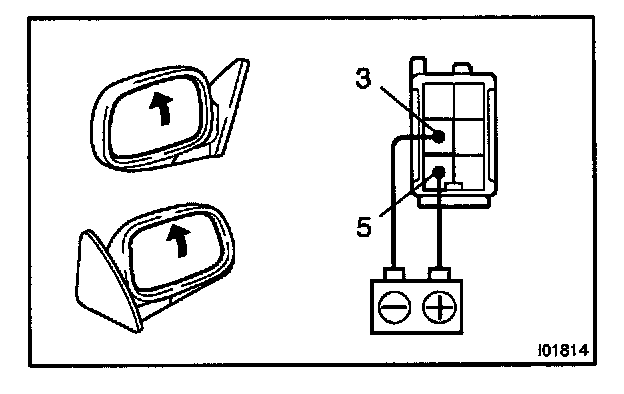 3

5

I01814