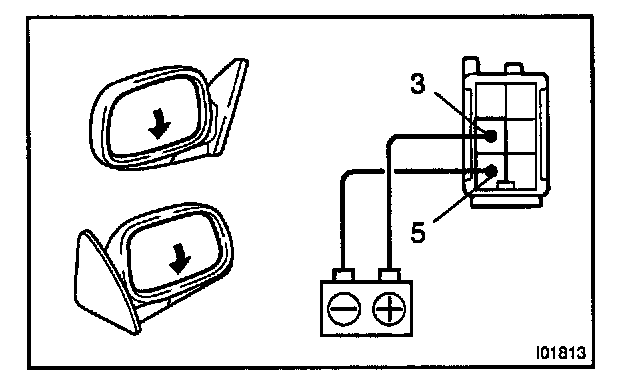 3
5
I01813