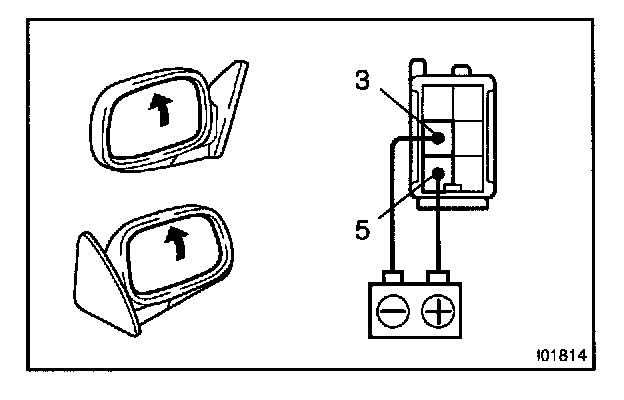 3

5

I01814