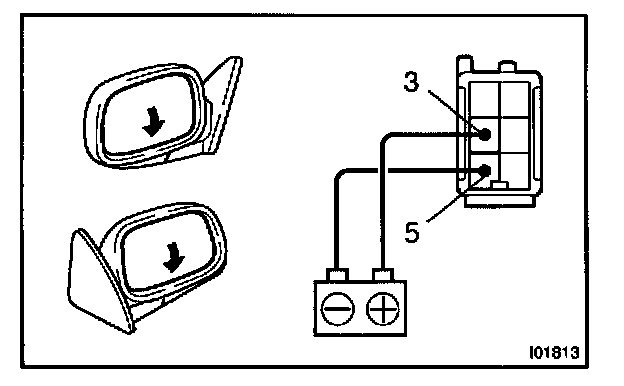 3

5

I01813