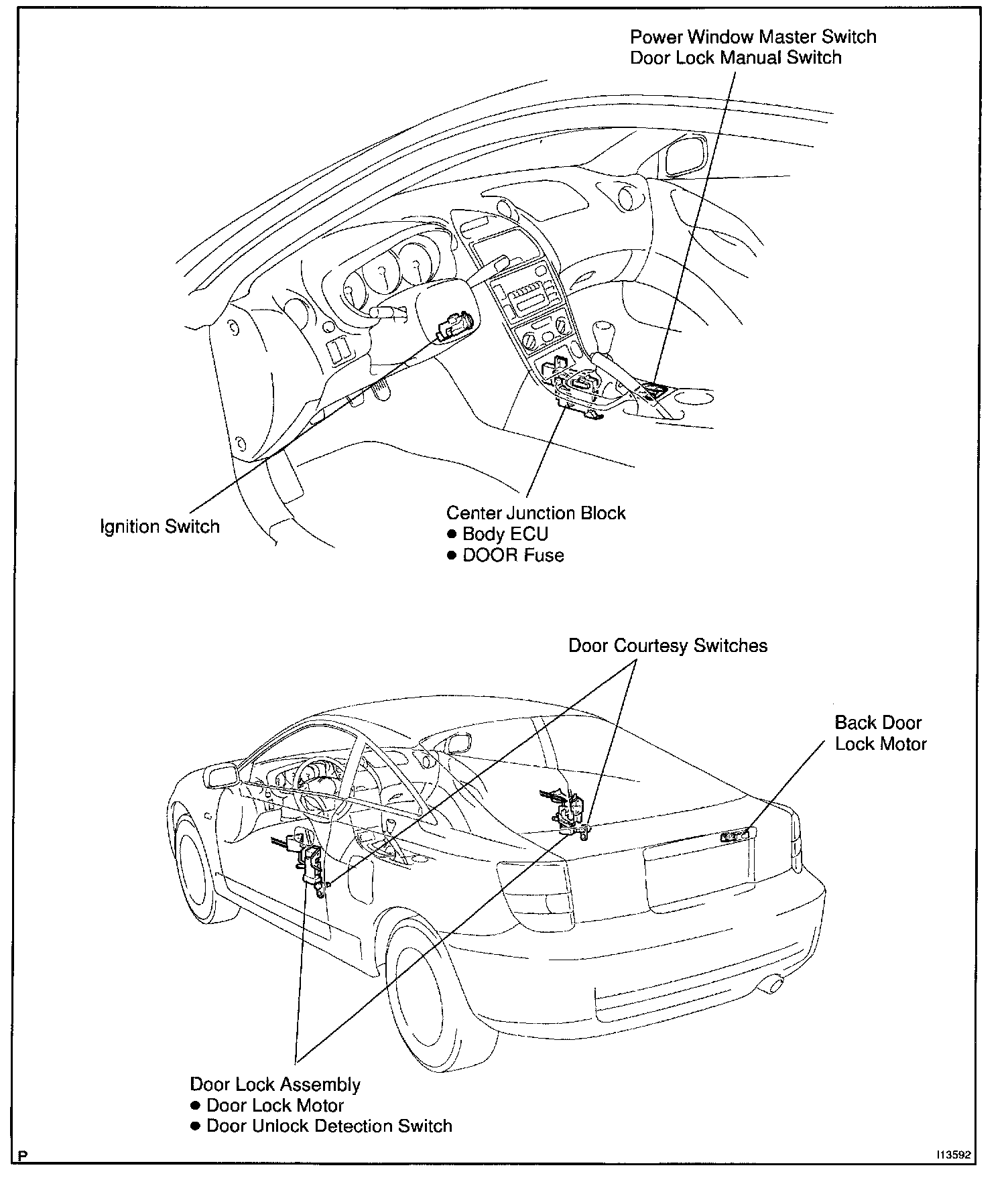 Power Window Master Switch
Door Lock Manual Switch

Ignition Switch

Center Junction Block
● Body ECU
● DOOR Fuse

Door Courtesy Switches

Back Door
Lock Motor

Door Lock Assembly
● Door Lock Motor
● Door Unlock Detection Switch

P

I13592