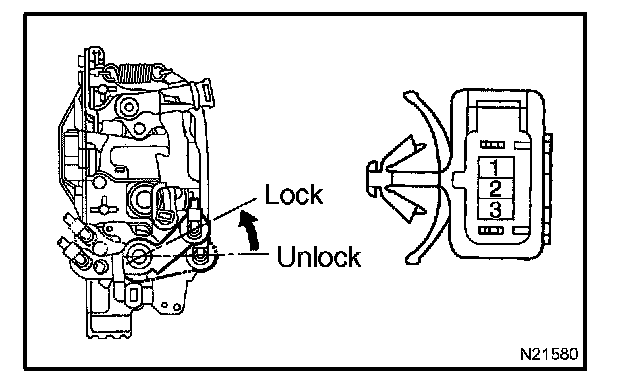 Lock
Unlock
1
2
3
N21580