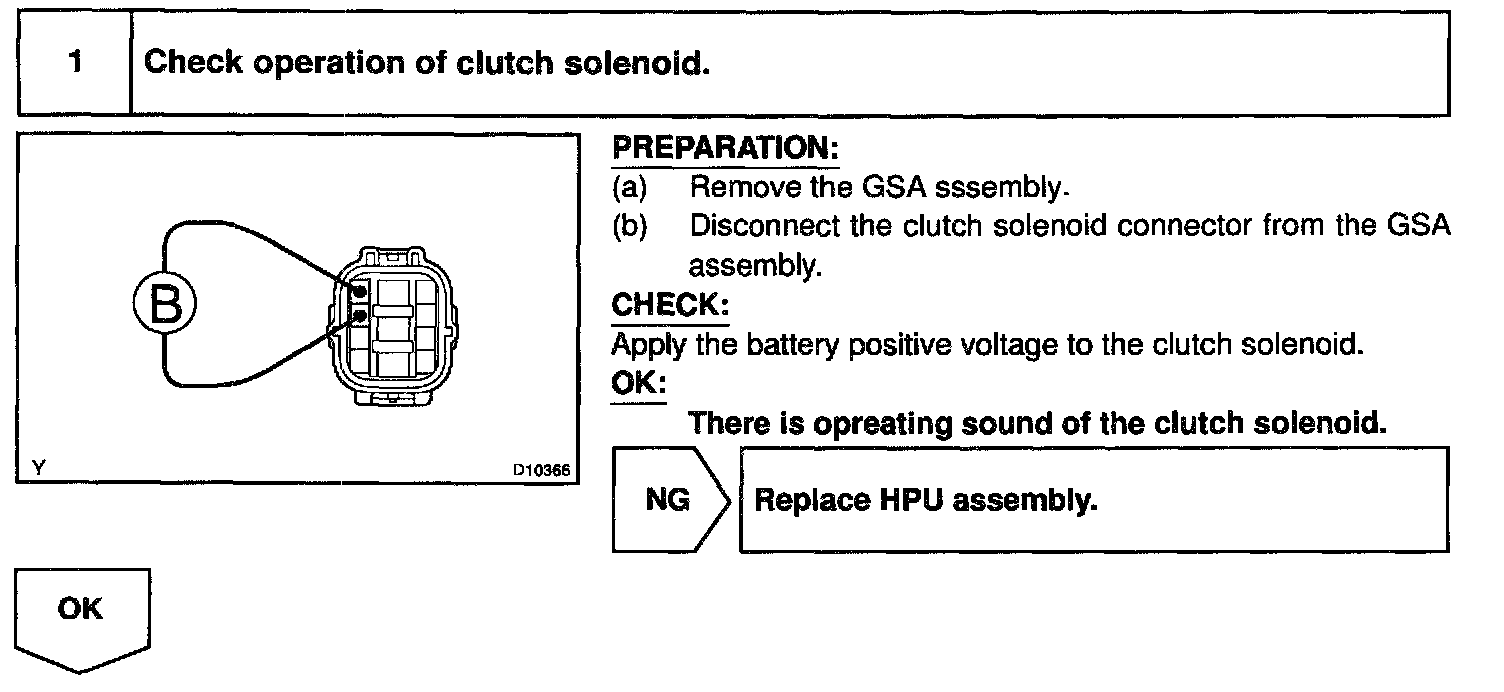 1 Check operation of clutch solenoid.

B

Y D10366

PREPARATION:
(a) Remove the GSA sssembly.
(b) Disconnect the clutch solenoid connector from the GSA assembly.
CHECK:
Apply the battery positive voltage to the clutch solenoid.
OK:
There is opreating sound of the clutch solenoid.

NG Replace HPU assembly.

OK