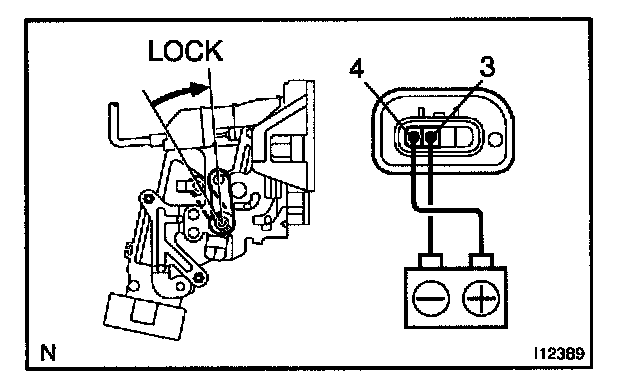 LOCK

4

3

N

I12389