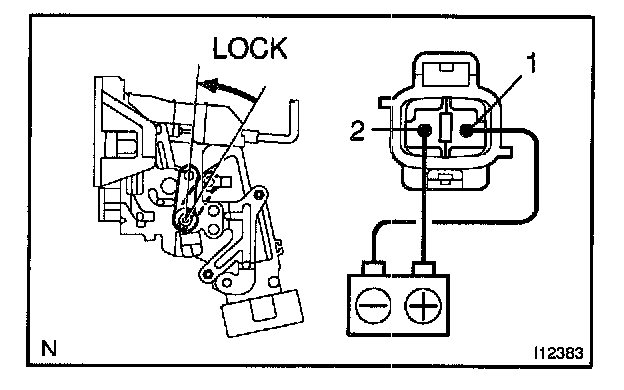 LOCK

1

2

N

I12383