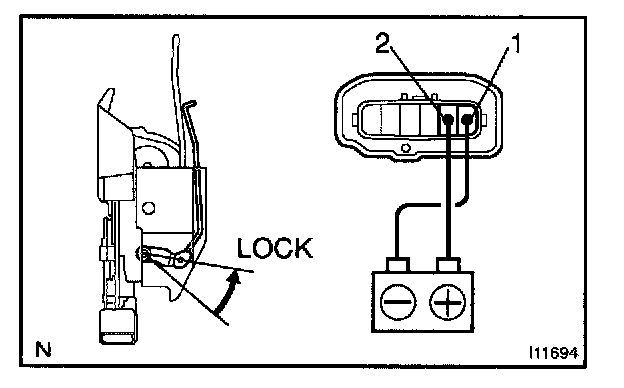 2
1
LOCK
N
I11694