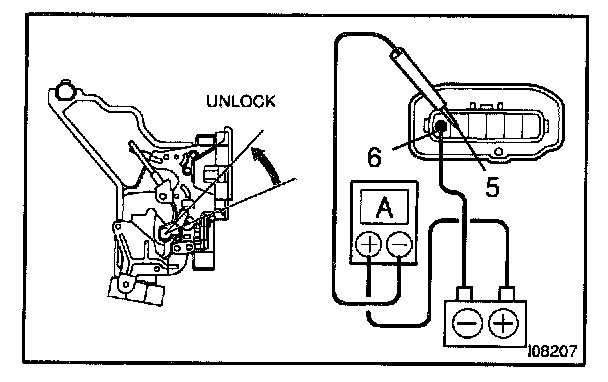 UNLOCK

6

5

A

+ −

− +

I08207