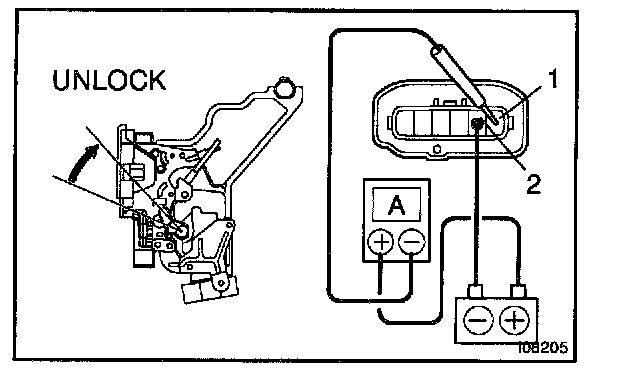 UNLOCK

1

2

A

+ −

− +

I08205