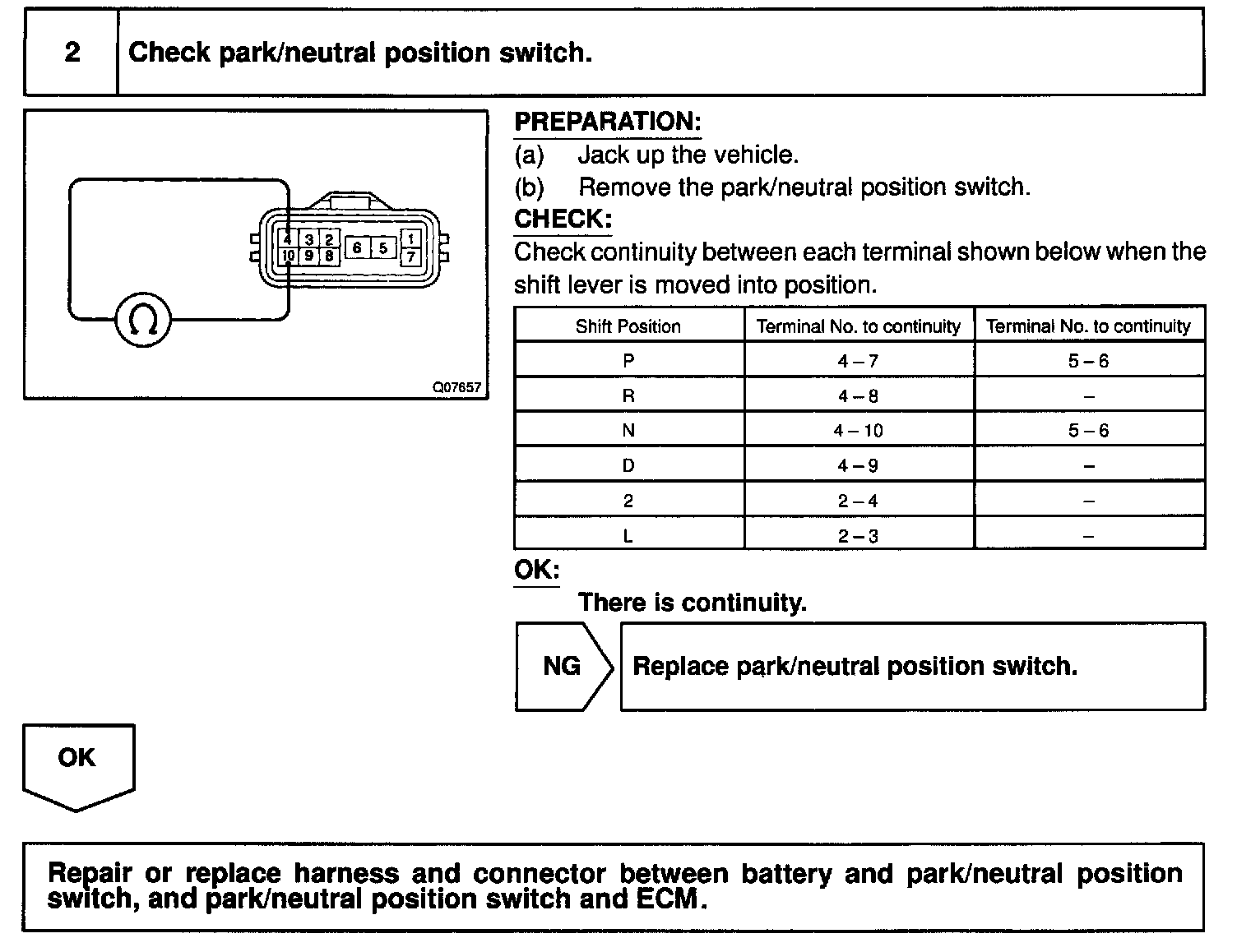 2

Check park/neutral position switch.

4 3 2 6 5 1
10 9 8 7

Ω

Q07657

PREPARATION:
(a) Jack up the vehicle.
(b) Remove the park/neutral position switch.

CHECK:
Check continuity between each terminal shown below when the shift lever is moved into position.

| Shift Position | Terminal No. to continuity | Terminal No. to continuity |
|---|---|---|
| P | 4 – 7 | 5 – 6 |
| R | 4 – 8 | – |
| N | 4 – 10 | 5 – 6 |
| D | 4 – 9 | – |
| 2 | 2 – 4 | – |
| L | 2 – 3 | – |

OK:
There is continuity.

NG

Replace park/neutral position switch.

OK

Repair or replace harness and connector between battery and park/neutral position switch, and park/neutral position switch and ECM.