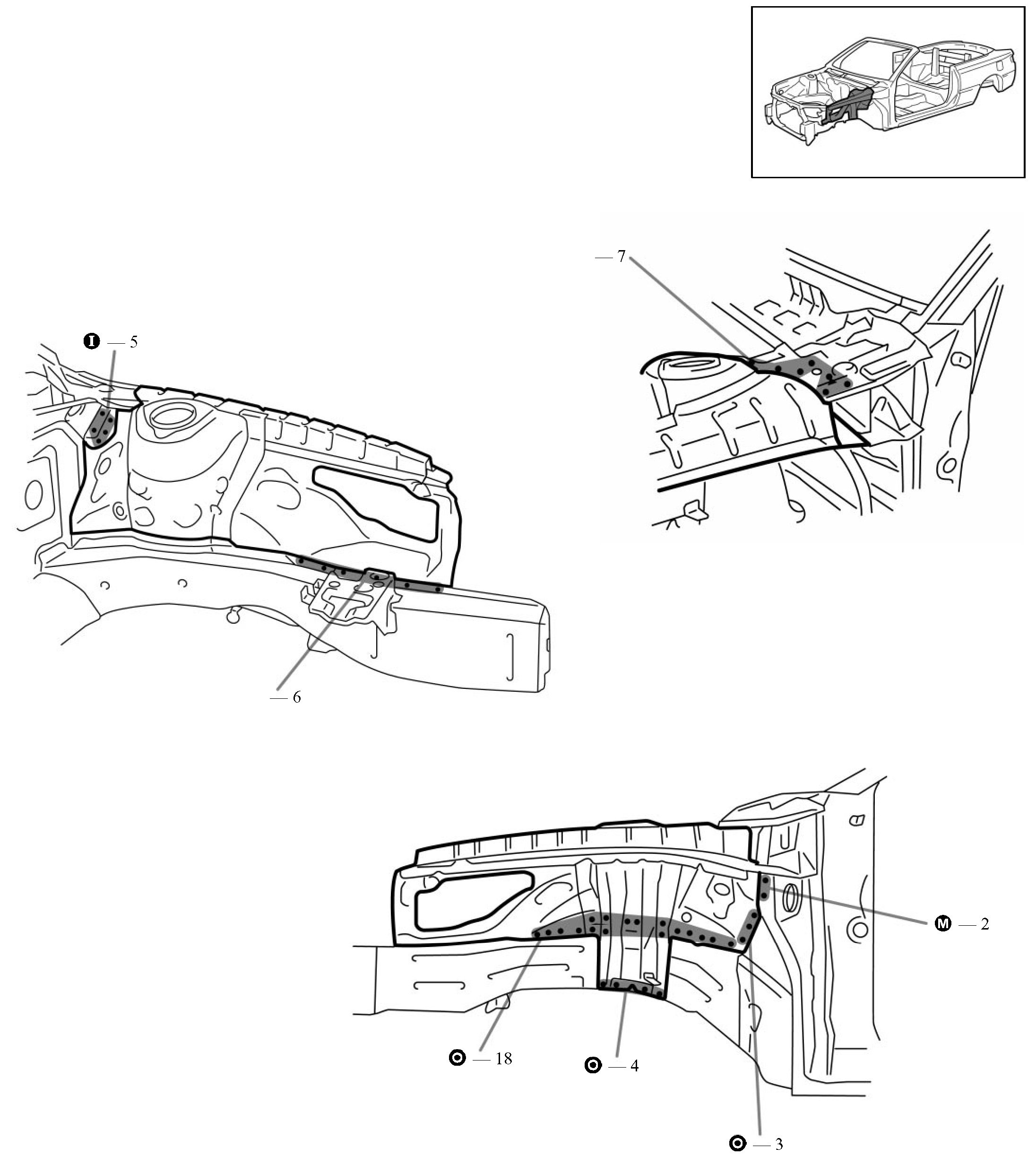 — 7

I — 5

— 6

M — 2

— 18

— 4

— 3