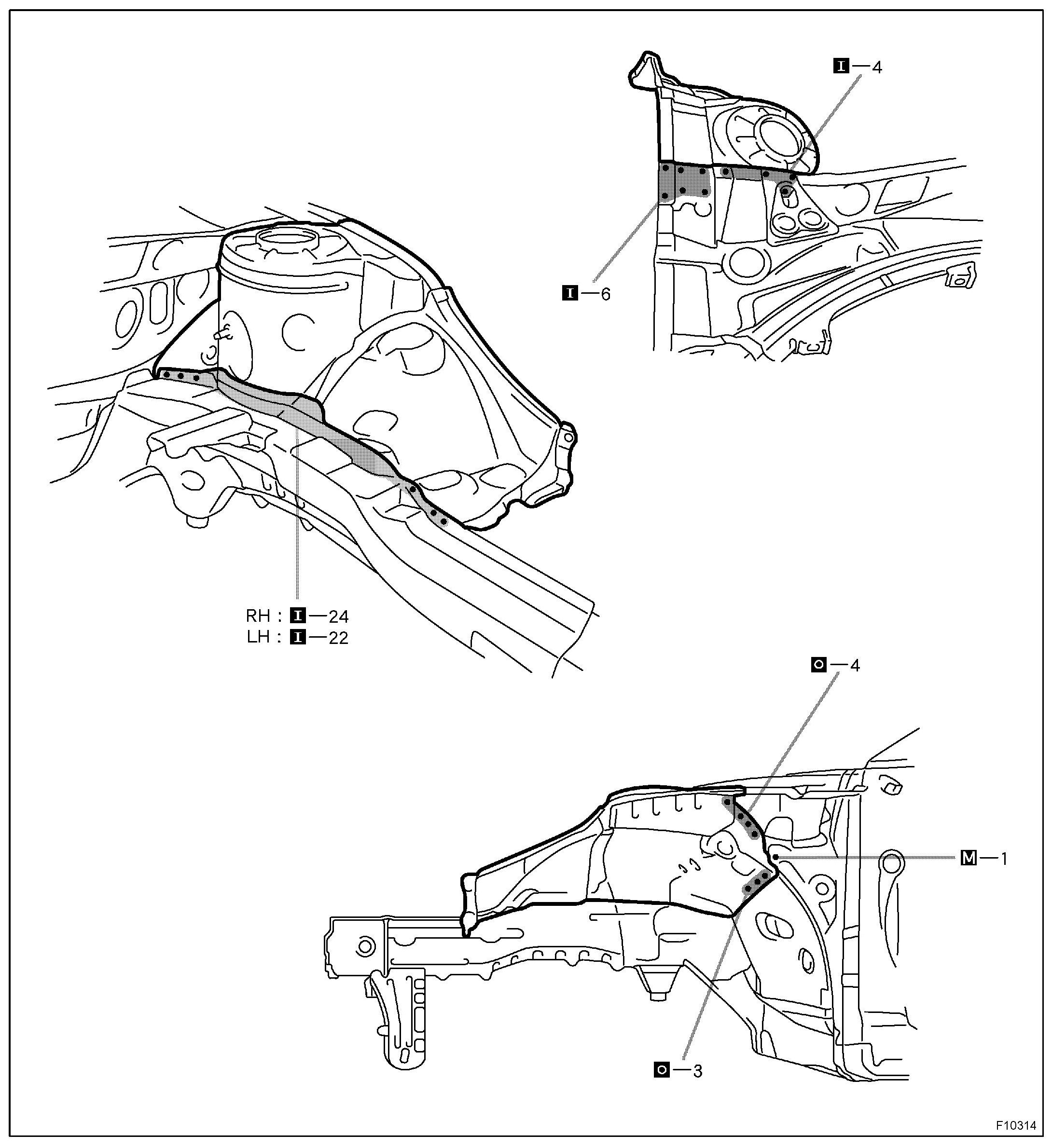 I—4

I—6

RH : I—24
LH : I—22

O—4

M—1

O—3

F10314