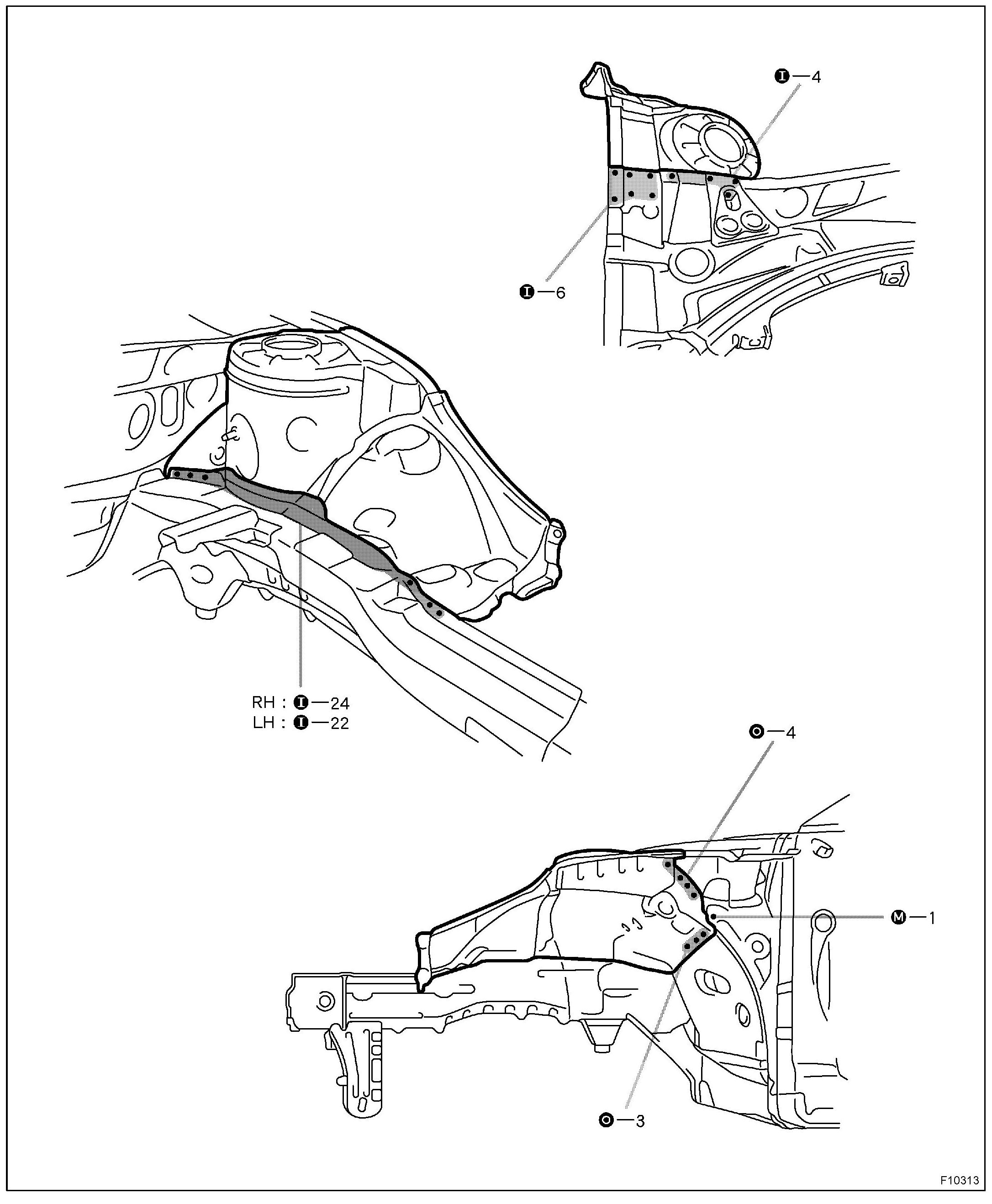 I—4

I—6

RH : I—24
LH : I—22

O—4

M—1

O—3

F10313