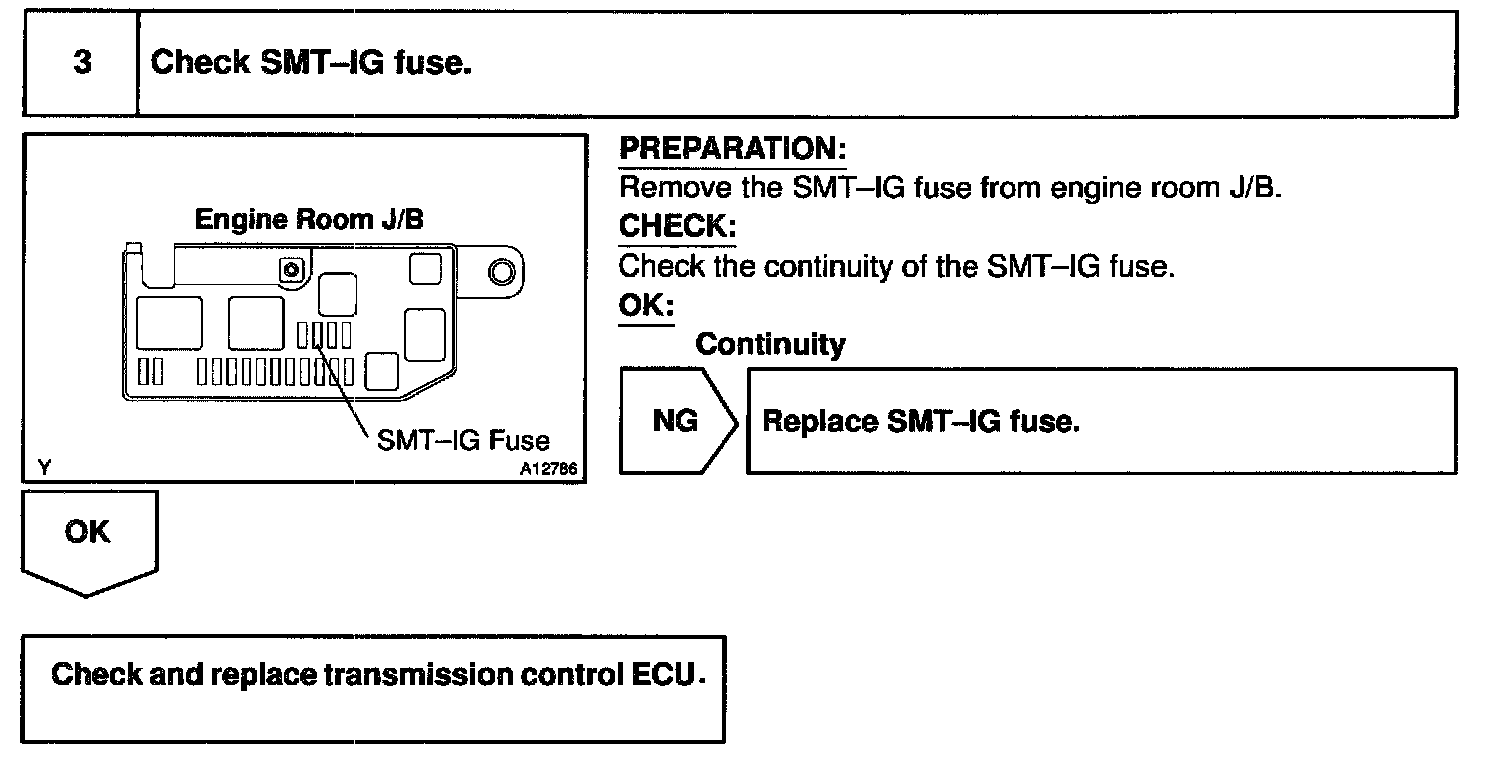 3 Check SMT–IG fuse.

Engine Room J/B

SMT–IG Fuse

Y A12786

PREPARATION:
Remove the SMT–IG fuse from engine room J/B.
CHECK:
Check the continuity of the SMT–IG fuse.
OK:
Continuity

NG Replace SMT–IG fuse.

OK

Check and replace transmission control ECU.