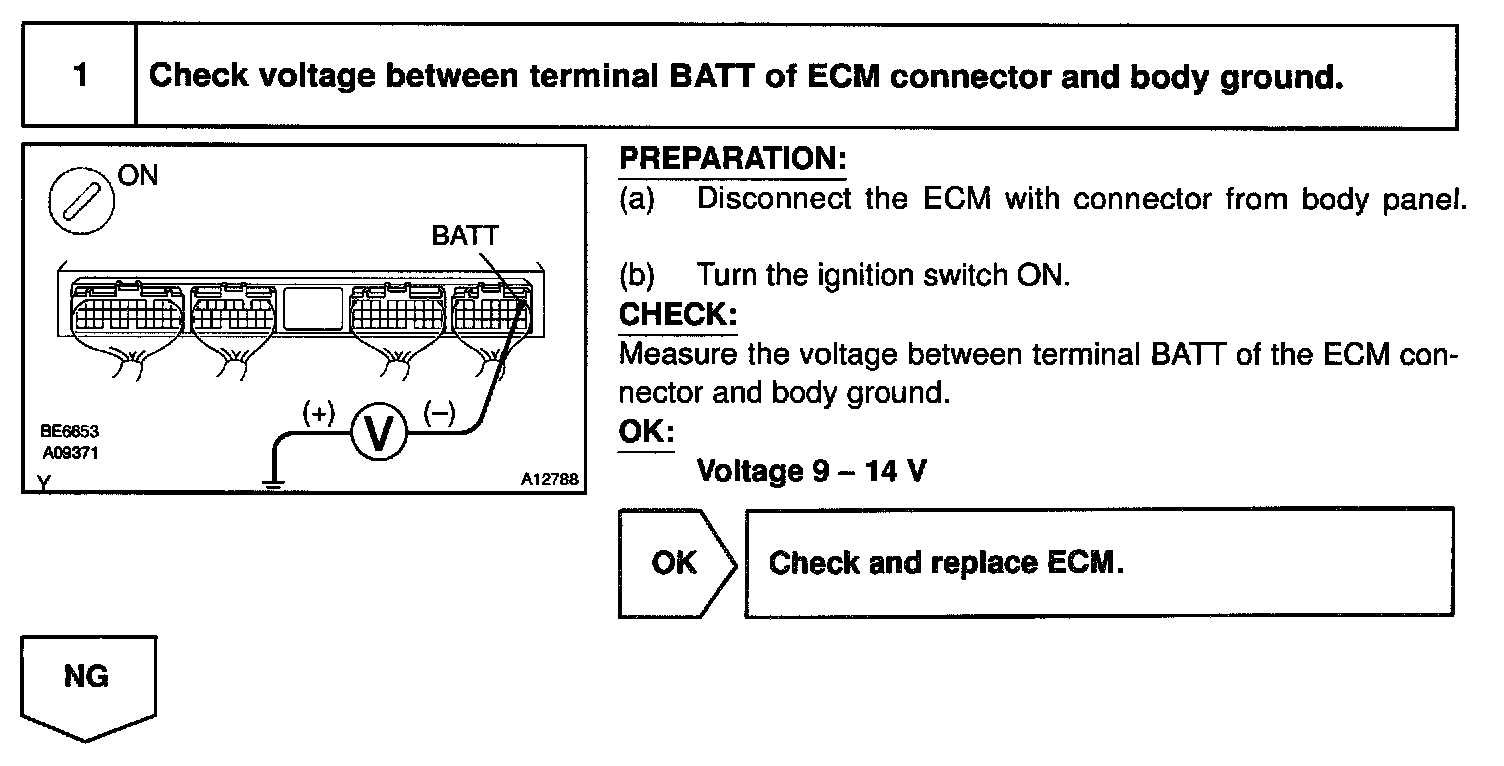 1 Check voltage between terminal BATT of ECM connector and body ground.

ON

BATT

(+) V (–)

BE6653
A09371
Y

A12788

PREPARATION:
(a) Disconnect the ECM with connector from body panel.

(b) Turn the ignition switch ON.

CHECK:
Measure the voltage between terminal BATT of the ECM connector and body ground.

OK:
Voltage 9 – 14 V

OK

Check and replace ECM.

NG