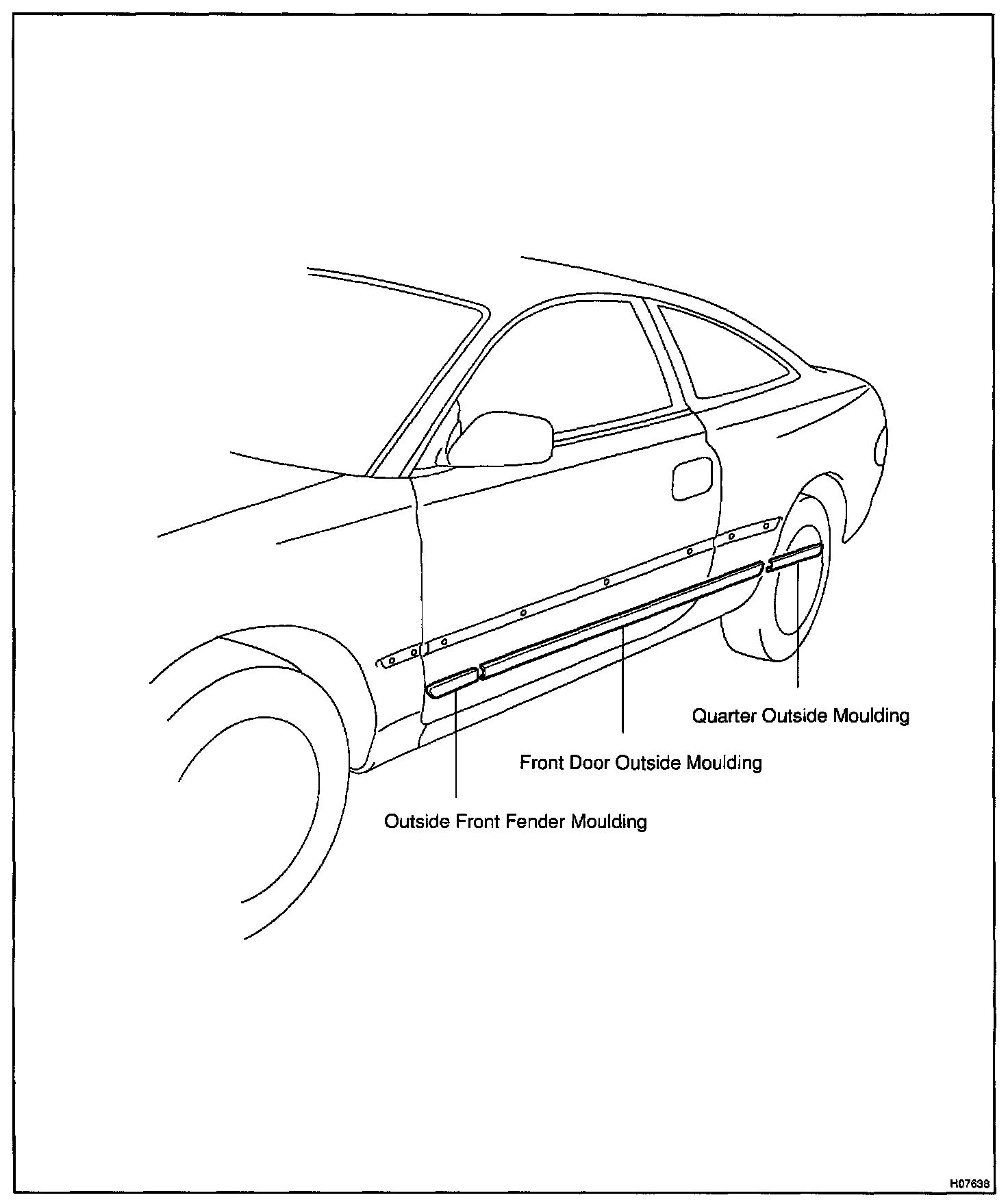 Quarter Outside Moulding

Front Door Outside Moulding

Outside Front Fender Moulding

H07638