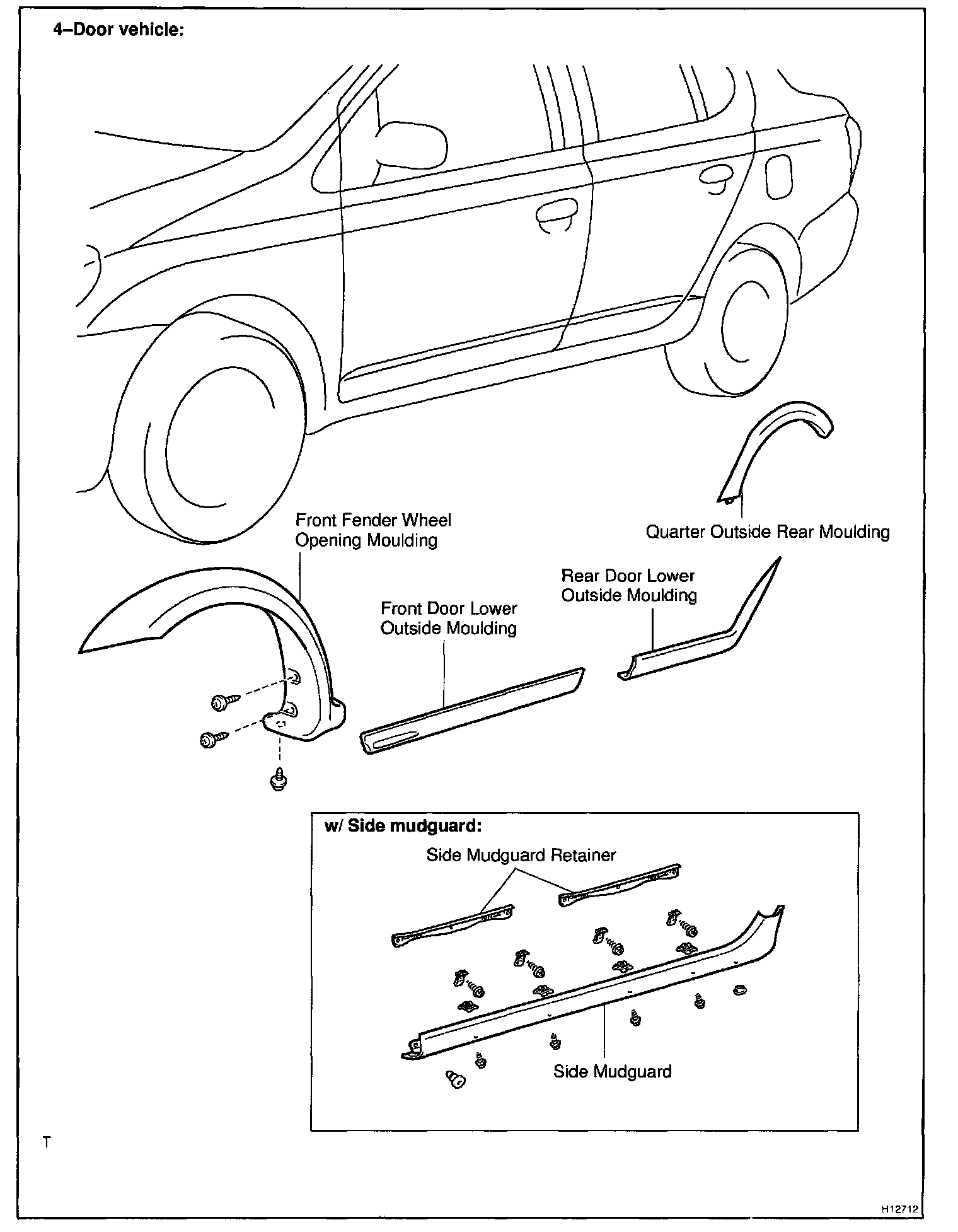 4–Door vehicle:

Front Fender Wheel Opening Moulding

Quarter Outside Rear Moulding

Rear Door Lower Outside Moulding

Front Door Lower Outside Moulding

w/ Side mudguard:

Side Mudguard Retainer

Side Mudguard

T

H12712