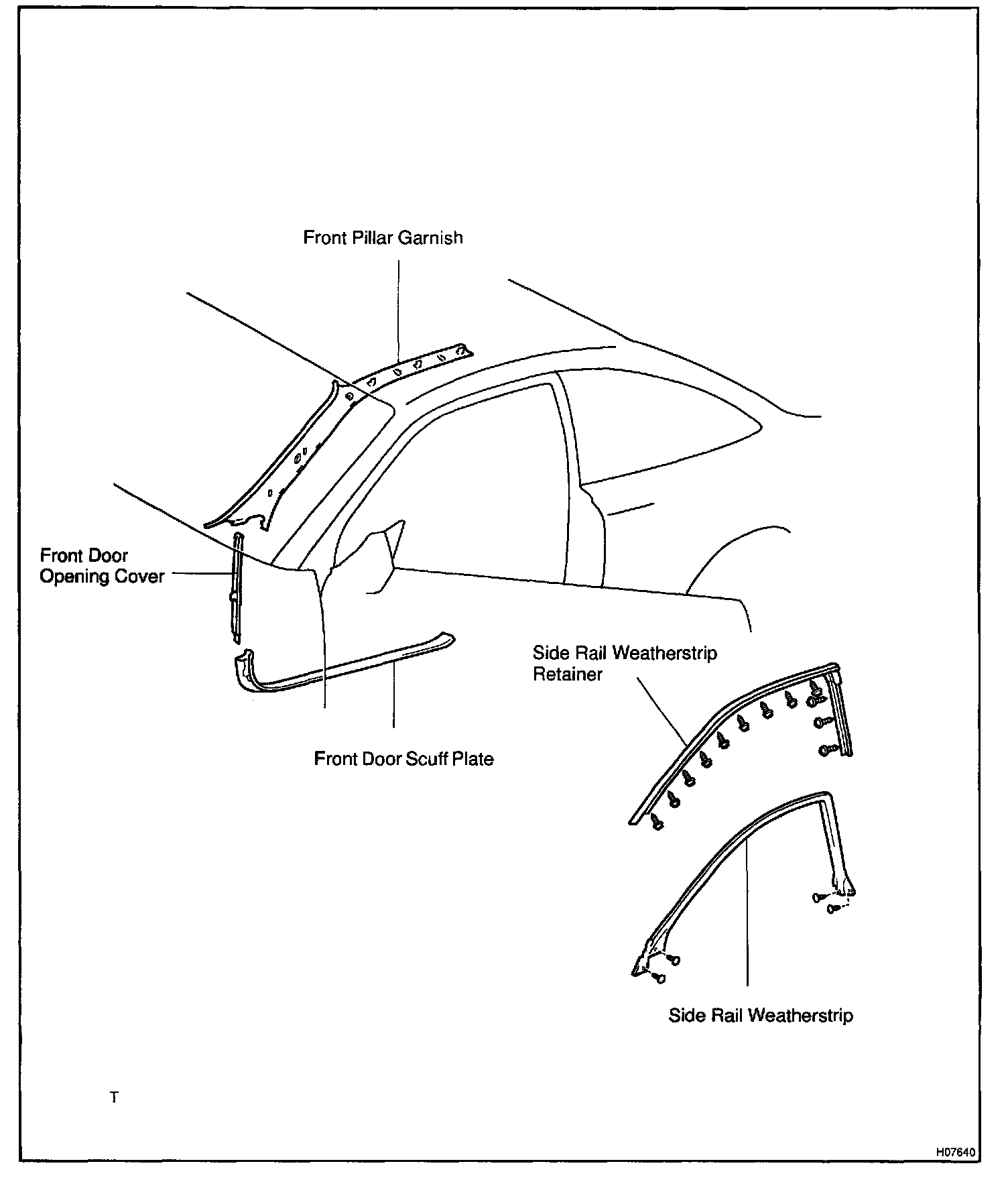 Front Pillar Garnish

Front Door
Opening Cover

Side Rail Weatherstrip
Retainer

Front Door Scuff Plate

Side Rail Weatherstrip

T

H07640