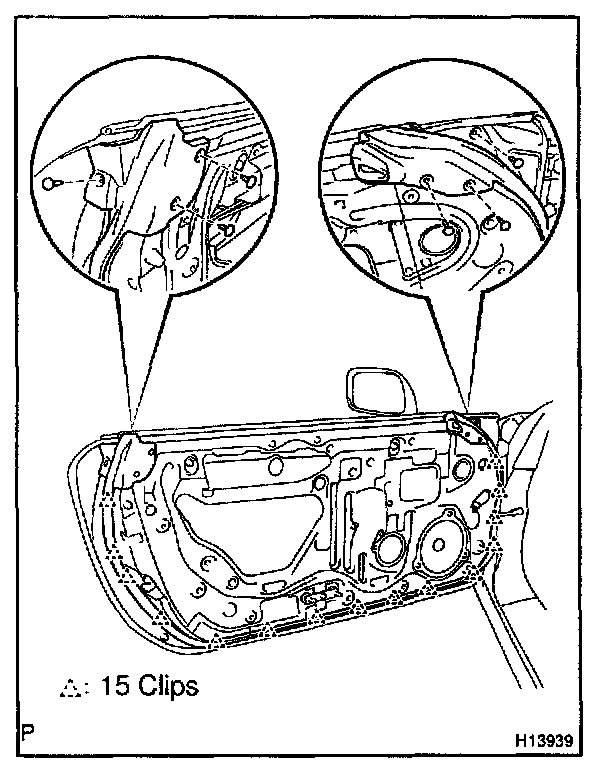 △: 15 Clips

P

H13939