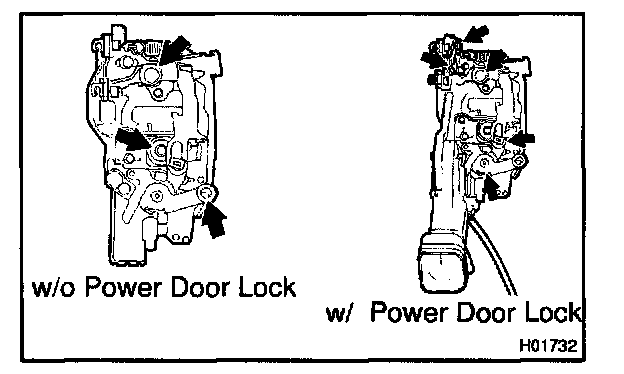 w/o Power Door Lock

w/ Power Door Lock

H01732