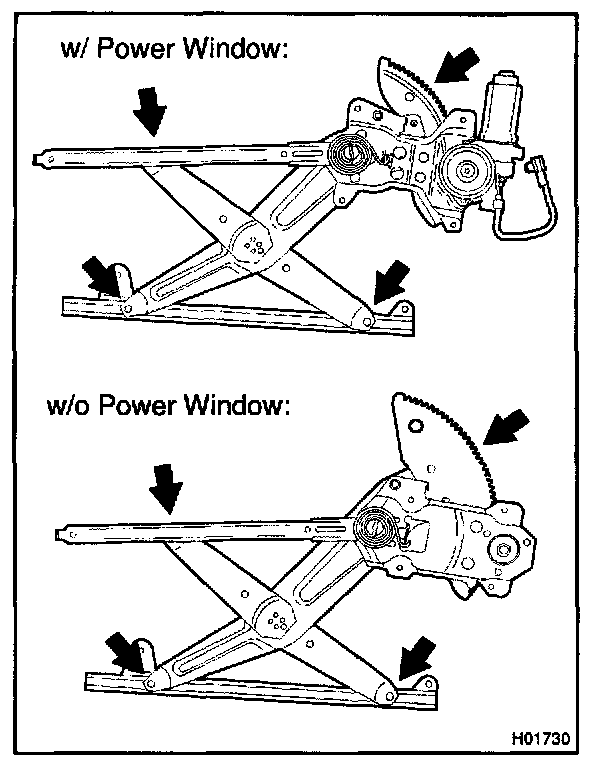 w/ Power Window:

w/o Power Window:

H01730