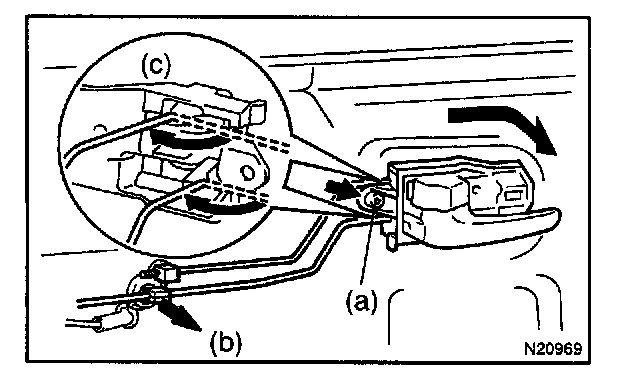 (c)
(a)
(b)
N20969